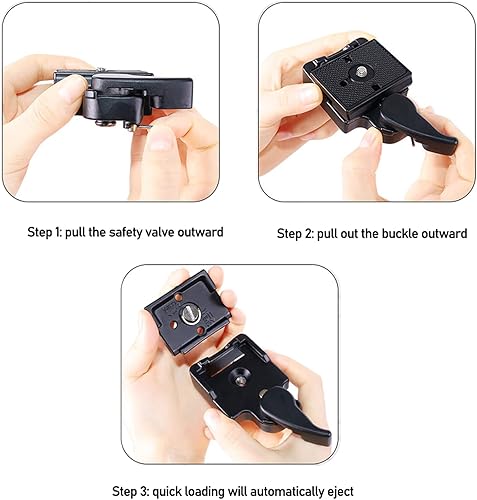 Step 1: pull the safety valve outward

Step 2: pull out the buckle outward

Step 3: quick loading will automatically eject