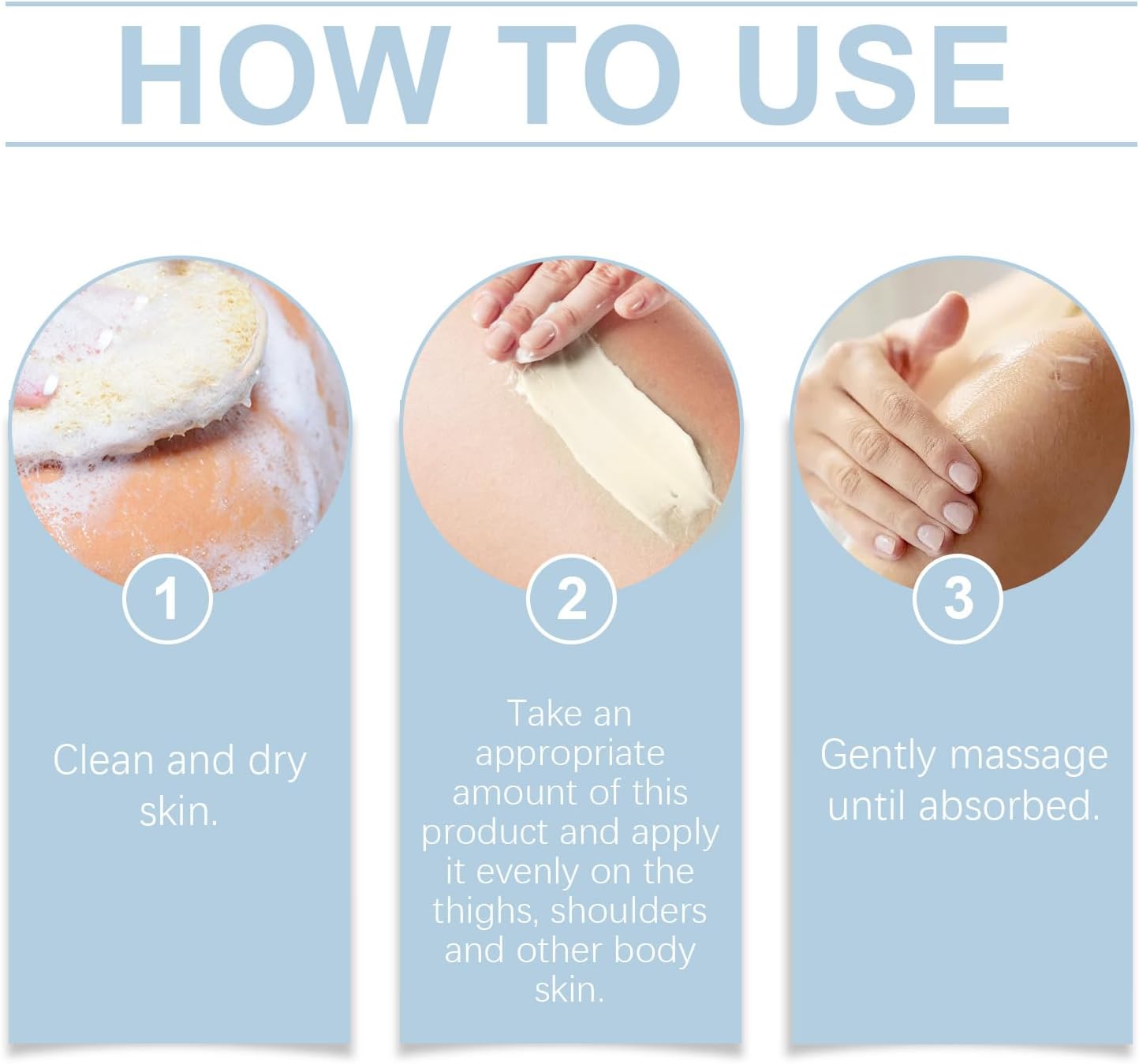 HOW TO USE

1

Clean and dry skin.

2

Take an appropriate amount of this product and apply it evenly on the thighs, shoulders and other body skin.

3

Gently massage until absorbed.