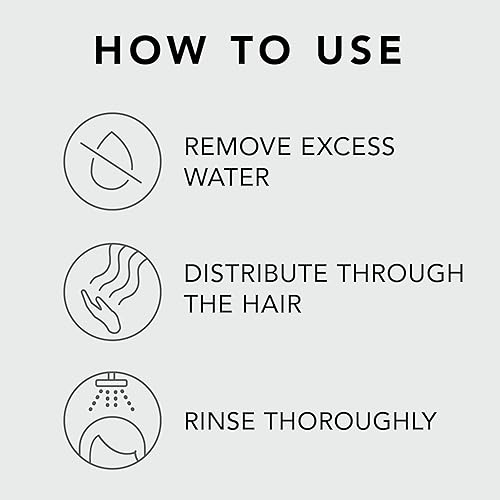 HOW TO USE

REMOVE EXCESS WATER

DISTRIBUTE THROUGH THE HAIR

RINSE THOROUGHLY