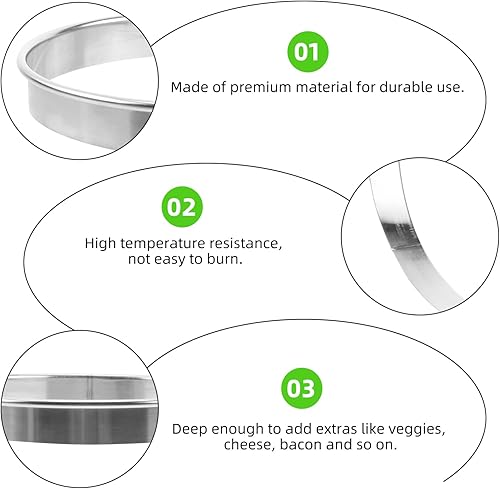 01

Made of premium material for durable use.

02

High temperature resistance, not easy to burn.

03

Deep enough to add extras like veggies, cheese, bacon and so on.