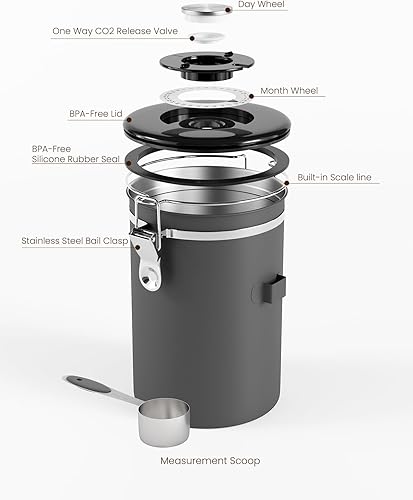 Day Wheel

One Way CO2 Release Valve

Month Wheel

BPA-Free Lid

BPA-Free
Silicone Rubber Seal

Built-in Scale line

Stainless Steel Bail Clasp

Measurement Scoop