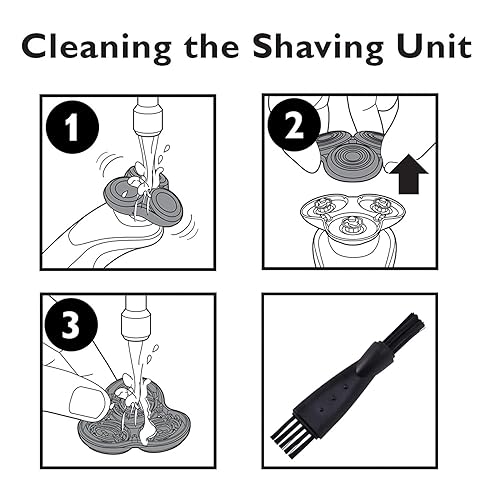 Cleaning the Shaving Unit

1

2

3