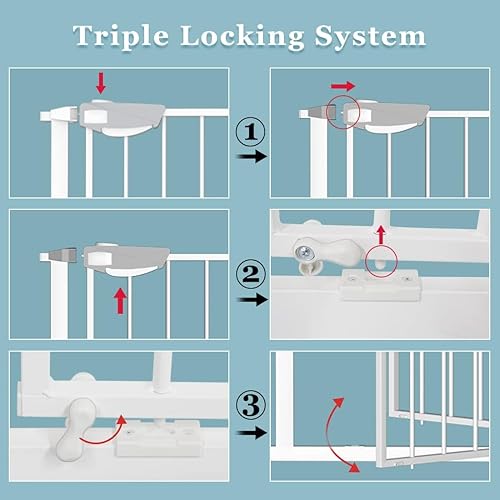 Triple Locking System

①

②

③