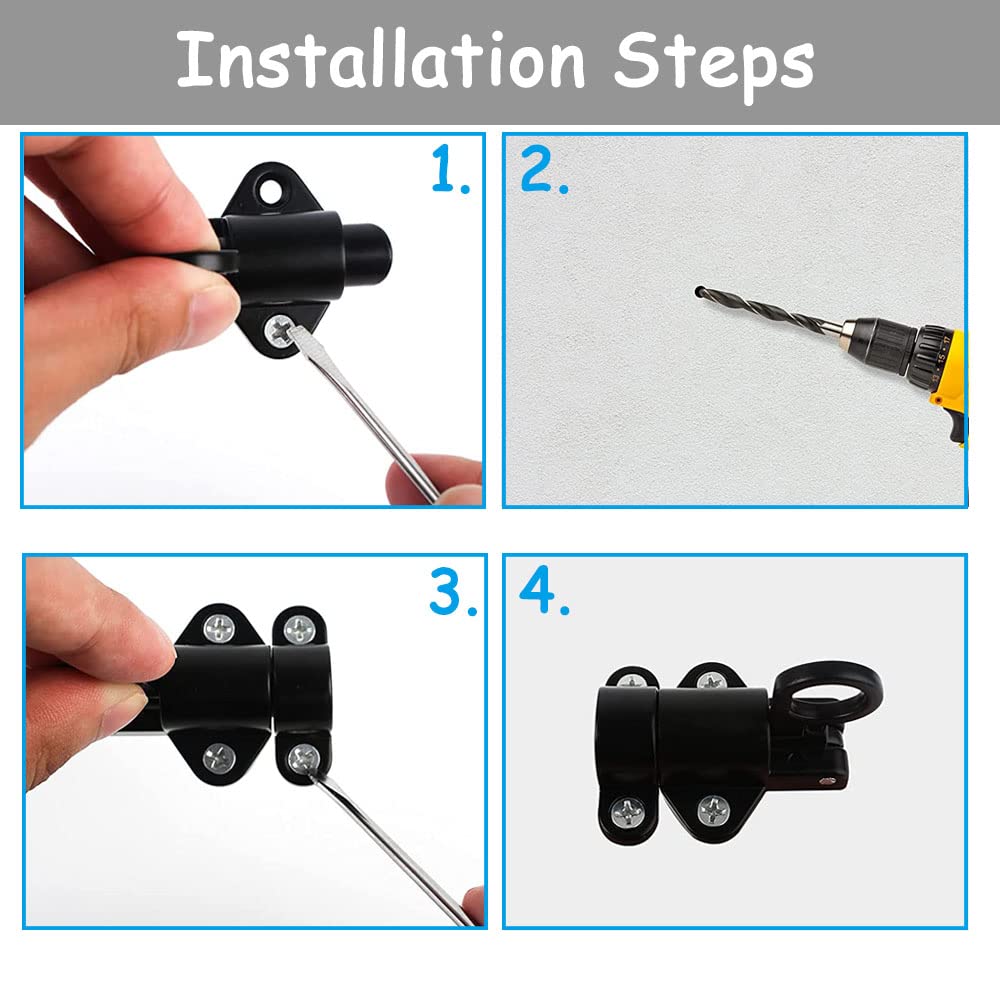 Installation Steps

1.

2.

3.

4.