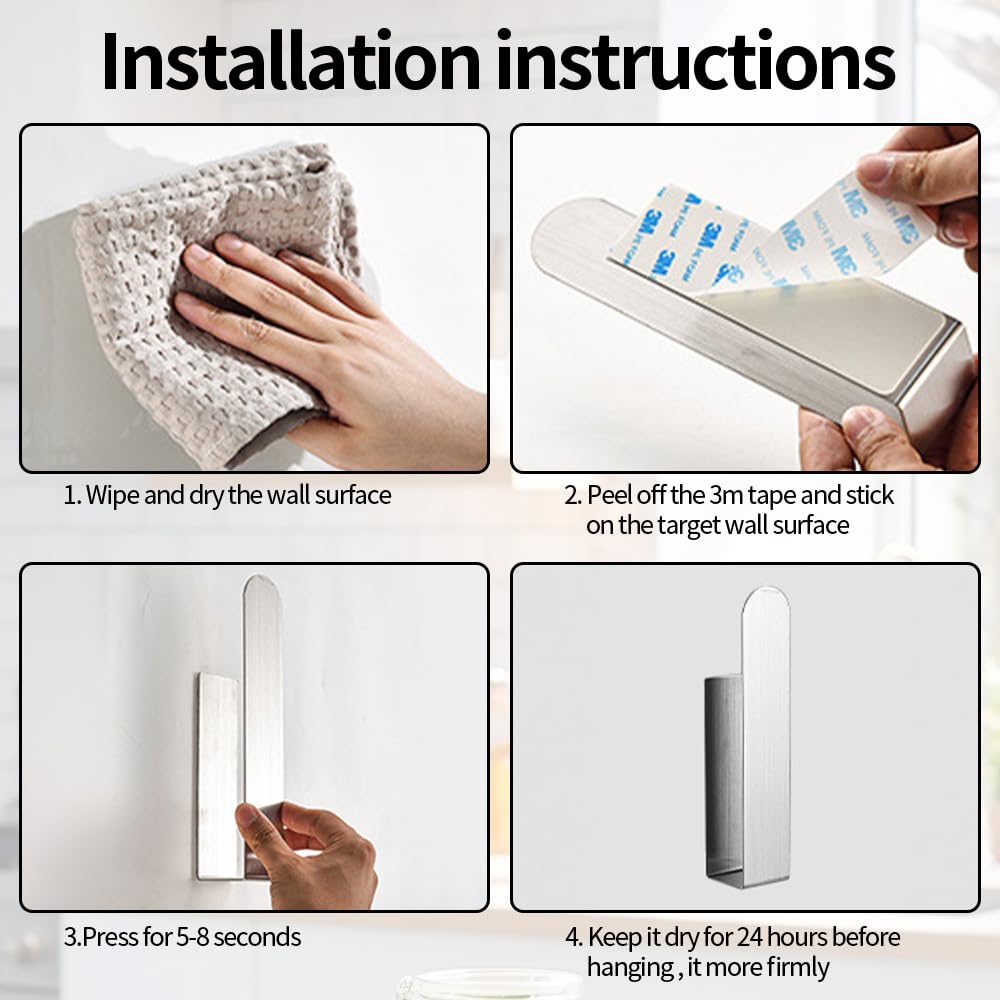 Installation instructions

1. Wipe and dry the wall surface

2. Peel off the 3m tape and stick on the target wall surface

3.Press for 5-8 seconds

4. Keep it dry for 24 hours before hanging , it more firmly