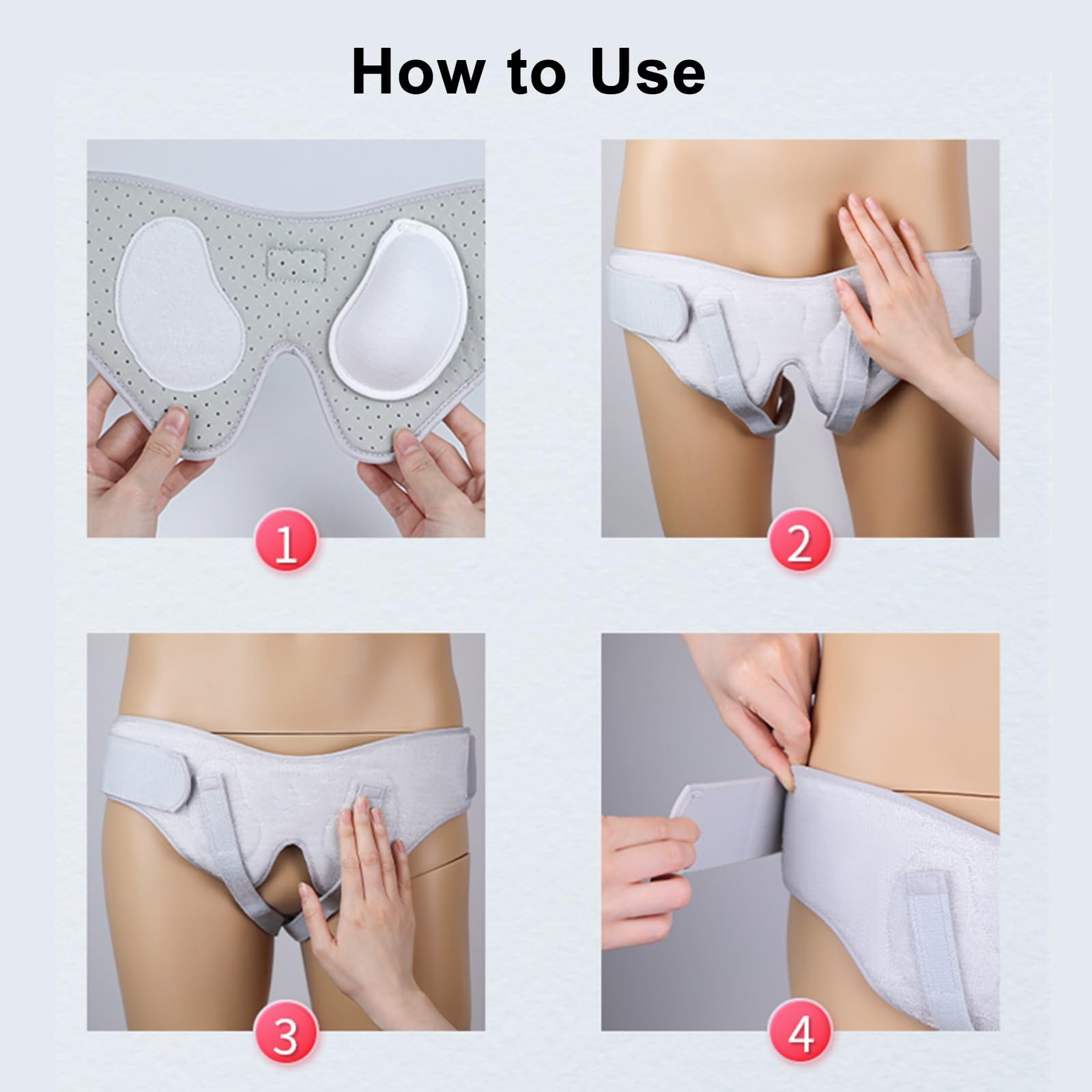 How to Use

1

2

3

4