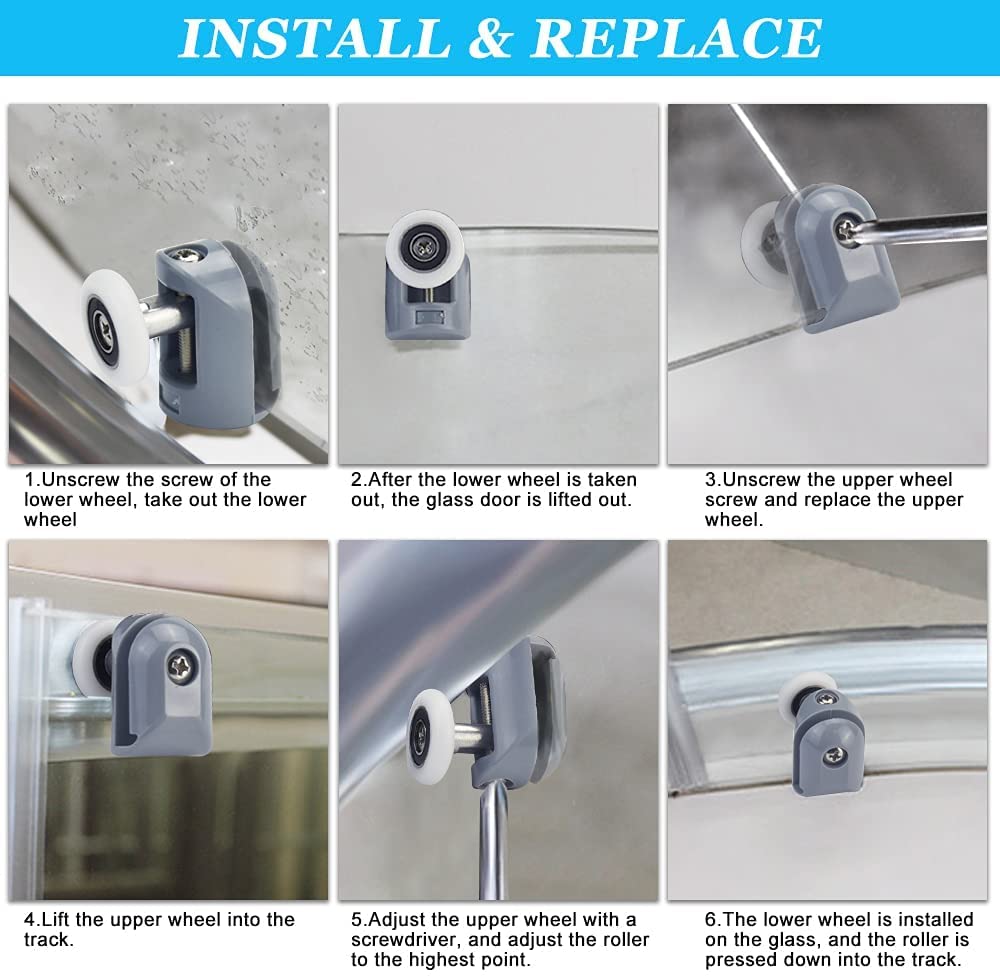 INSTALL & REPLACE

1.Unscrew the screw of the lower wheel, take out the lower wheel

2.After the lower wheel is taken out, the glass door is lifted out.

3.Unscrew the upper wheel screw and replace the upper wheel.

4.Lift the upper wheel into the track.

5.Adjust the upper wheel with a screwdriver, and adjust the roller to the highest point.

6.The lower wheel is installed on the glass, and the roller is pressed down into the track.