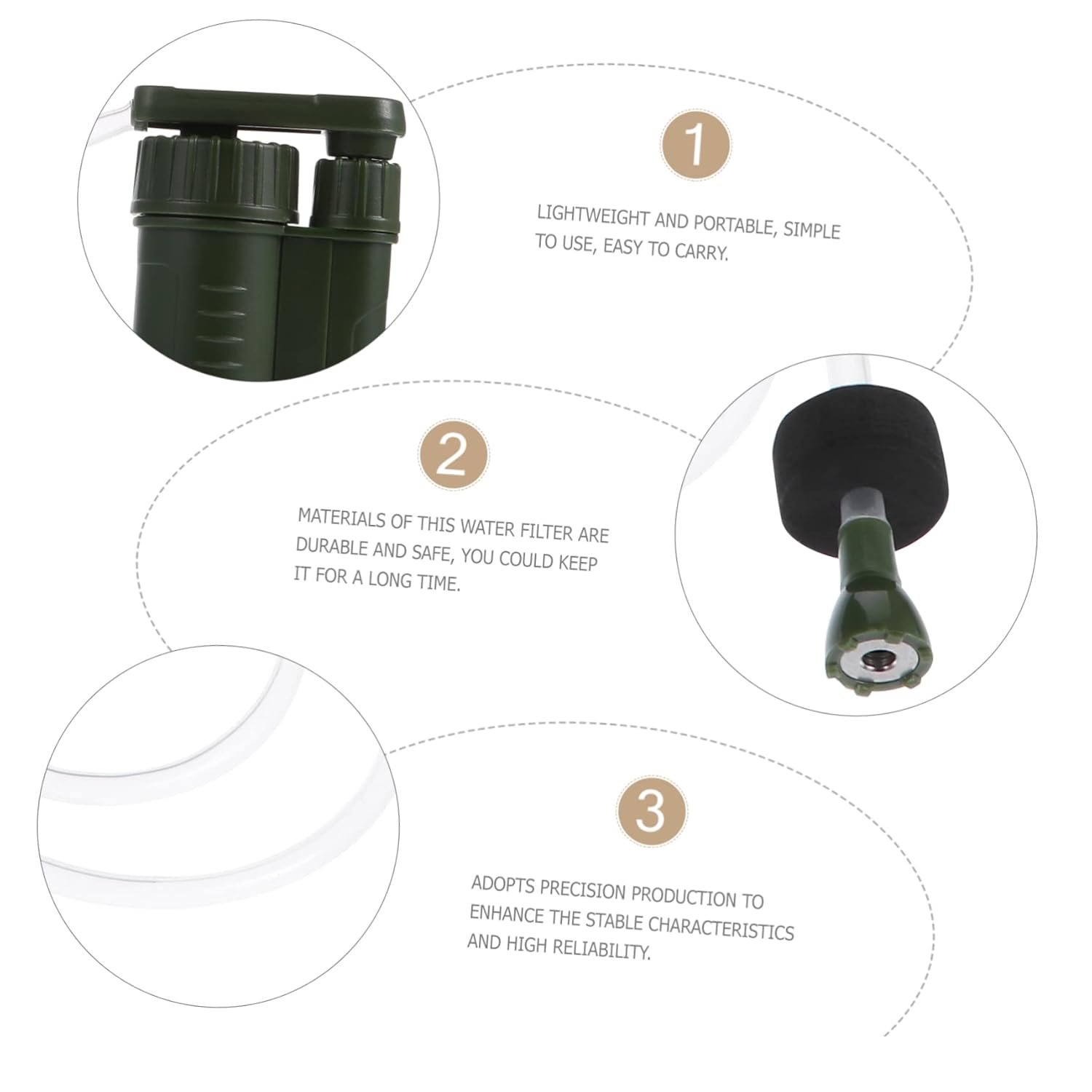 1

LIGHTWEIGHT AND PORTABLE, SIMPLE TO USE, EASY TO CARRY.

2

MATERIALS OF THIS WATER FILTER ARE DURABLE AND SAFE, YOU COULD KEEP IT FOR A LONG TIME.

3

ADOPTS PRECISION PRODUCTION TO ENHANCE THE STABLE CHARACTERISTICS AND HIGH RELIABILITY.