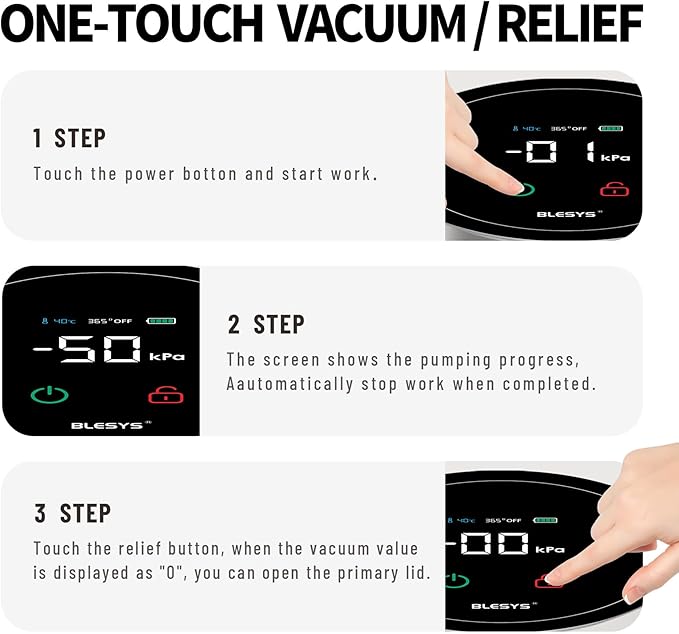 ONE-TOUCH VACUUM / RELIEF

1 STEP

Touch the power botton and start work.

40℃ 365°OFF

-01 kPa

BLESYS

40℃ 365°OFF

-50 kPa

BLESYS

2 STEP

The screen shows the pumping progress, Aautomatically stop work when completed.

3 STEP

Touch the relief button, when the vacuum value is displayed as "0", you can open the primary lid.

40℃ 365°OFF

-00 kPa

BLESYS