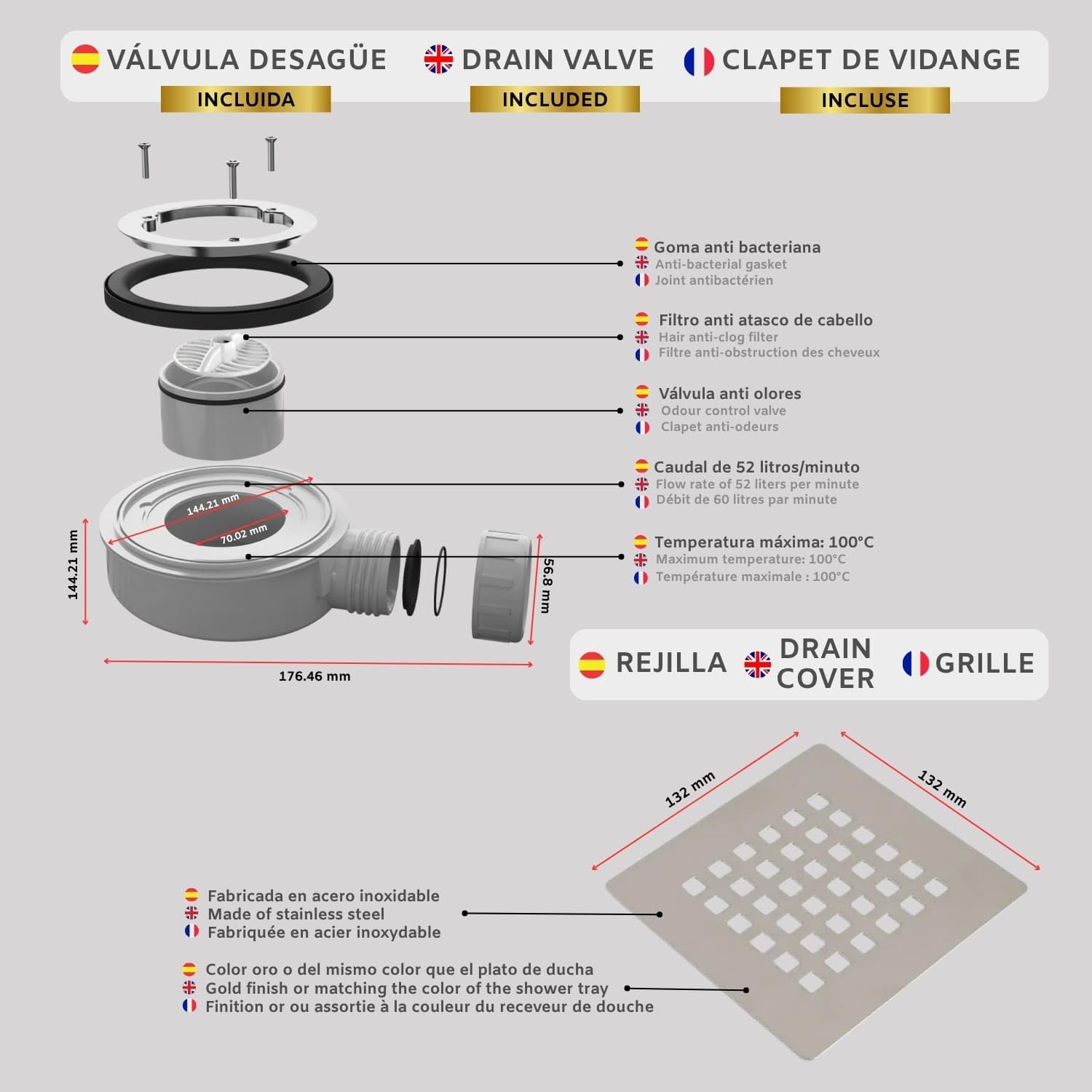 VÁLVULA DESAGÜE
INCLUIDA

DRAIN VALVE
INCLUDED

CLAPET DE VIDANGE
INCLUSE

Goma anti bacteriana
Anti-bacterial gasket
Joint antibactérien

Filtro anti atasco de cabello
Hair anti-clog filter
Filtre anti-obstruction des cheveux

Válvula anti olores
Odour control valve
Clapet anti-odeurs

Caudal de 52 litros/minuto
Flow rate of 52 liters per minute
Débit de 60 litres par minute

Temperatura máxima: 100°C
Maximum temperature: 100°C
Température maximale : 100°C

144.21 mm
70.02 mm
144.21 mm
56.8 mm
176.46 mm

REJILLA
DRAIN COVER
GRILLE

132 mm
132 mm

Fabricada en acero inoxidable
Made of stainless steel
Fabriquée en acier inoxydable

Color oro o del mismo color que el plato de ducha
Gold finish or matching the color of the shower tray
Finition or ou assortie à la couleur du receveur de douche