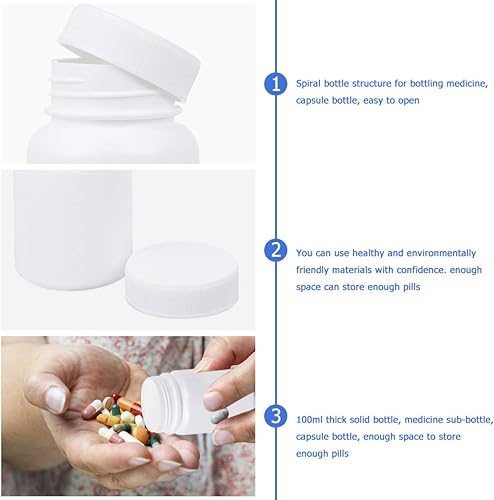 1 Spiral bottle structure for bottling medicine, capsule bottle, easy to open

2 You can use healthy and environmentally friendly materials with confidence. enough space can store enough pills

3 100ml thick solid bottle, medicine sub-bottle, capsule bottle, enough space to store enough pills