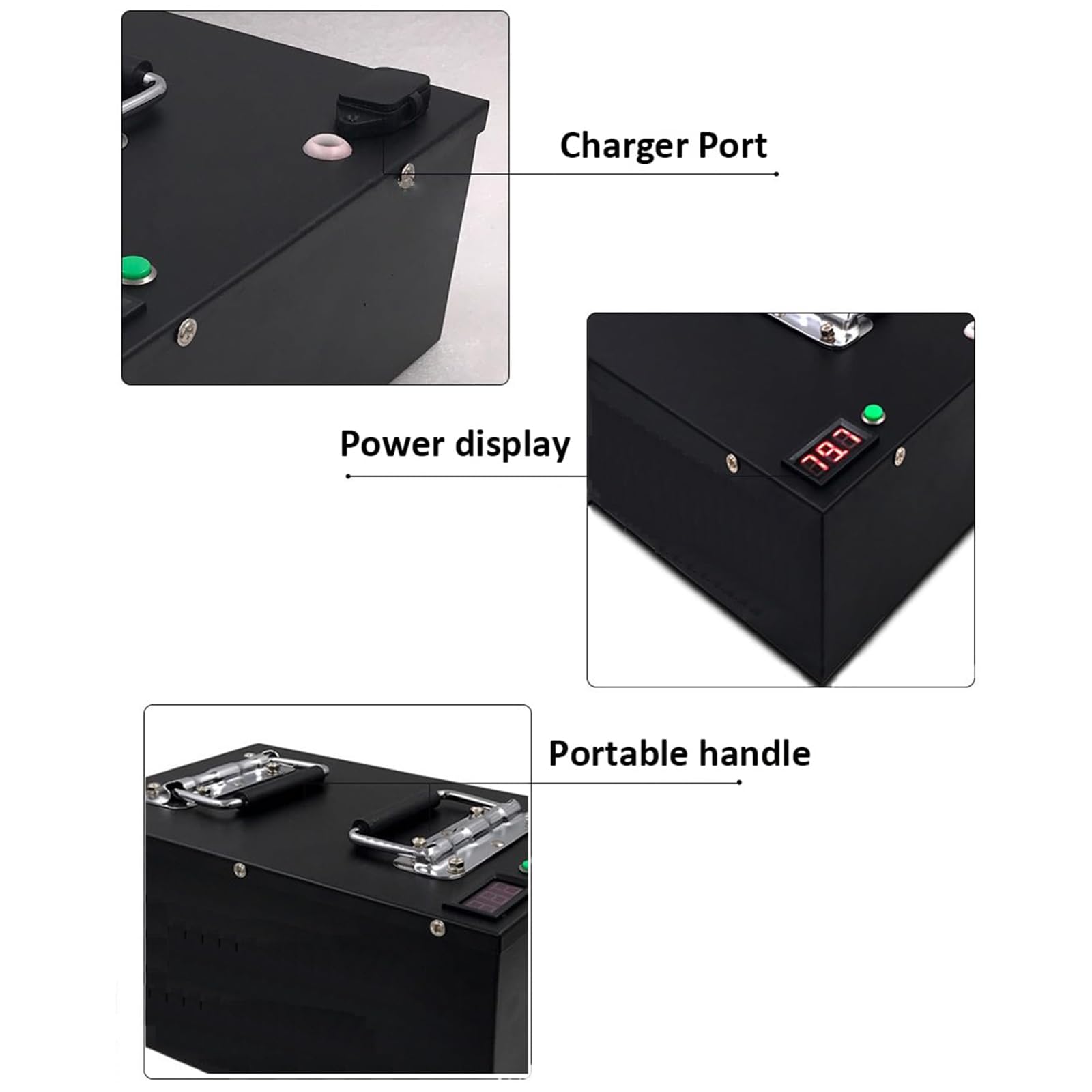 Charger Port

Power display

79.7

Portable handle