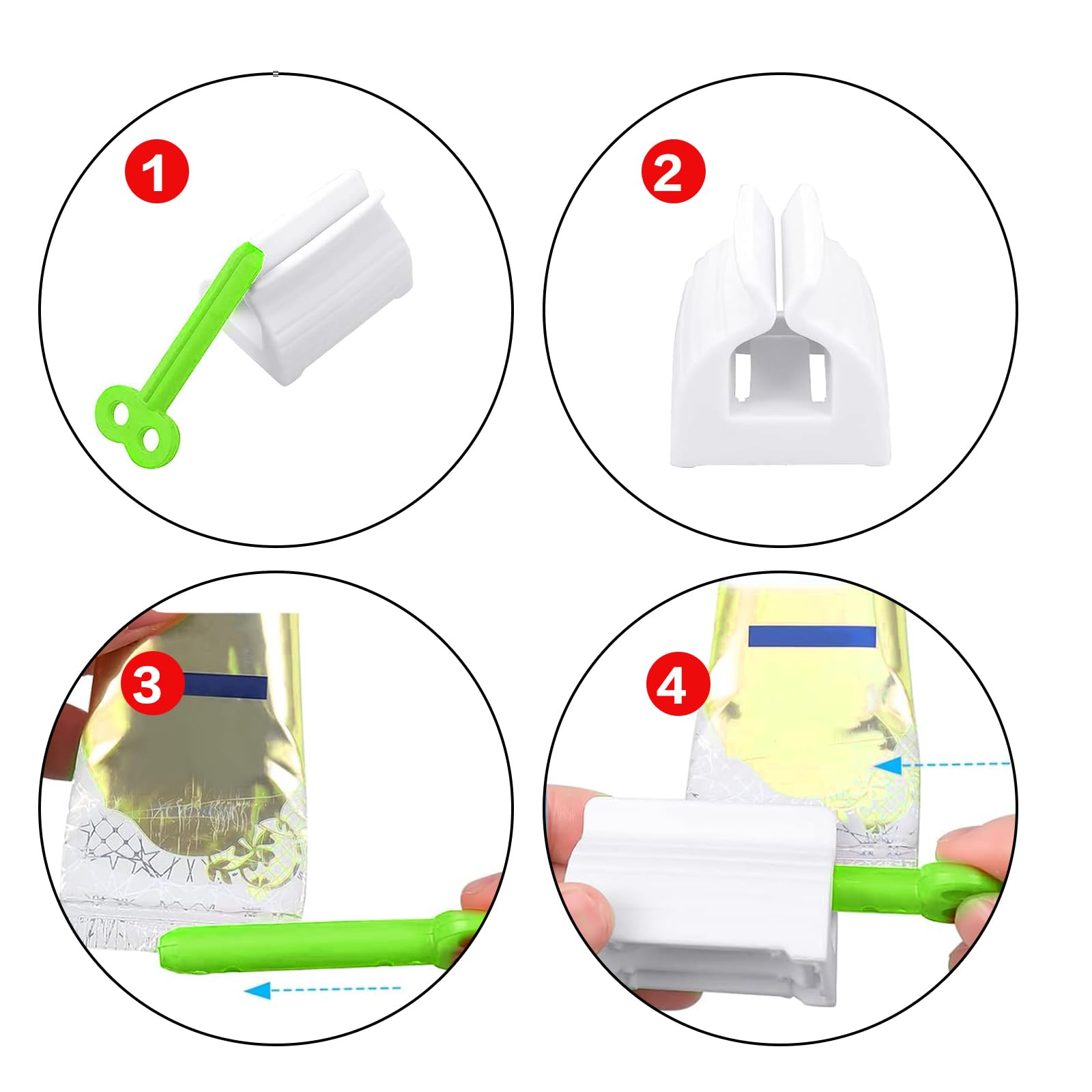 1

2

3

4