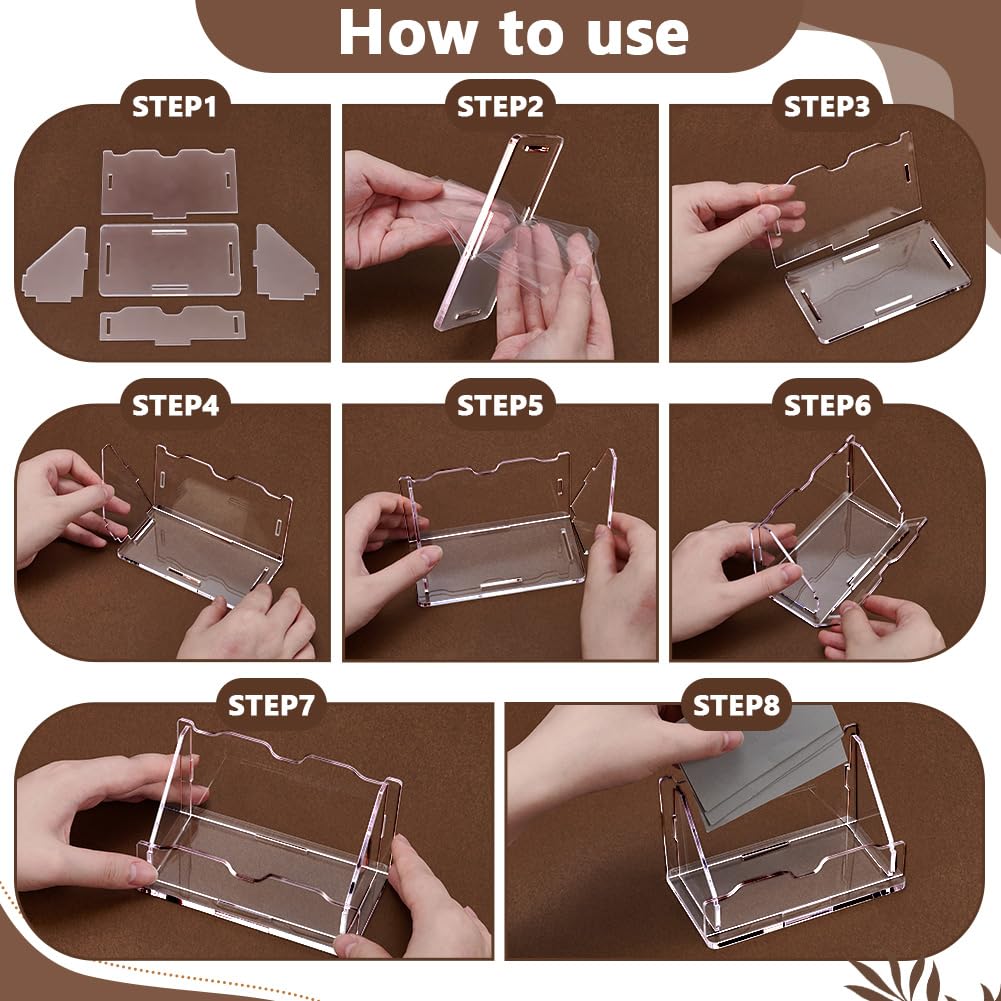 How to use

STEP1

STEP2

STEP3

STEP4

STEP5

STEP6

STEP7

STEP8