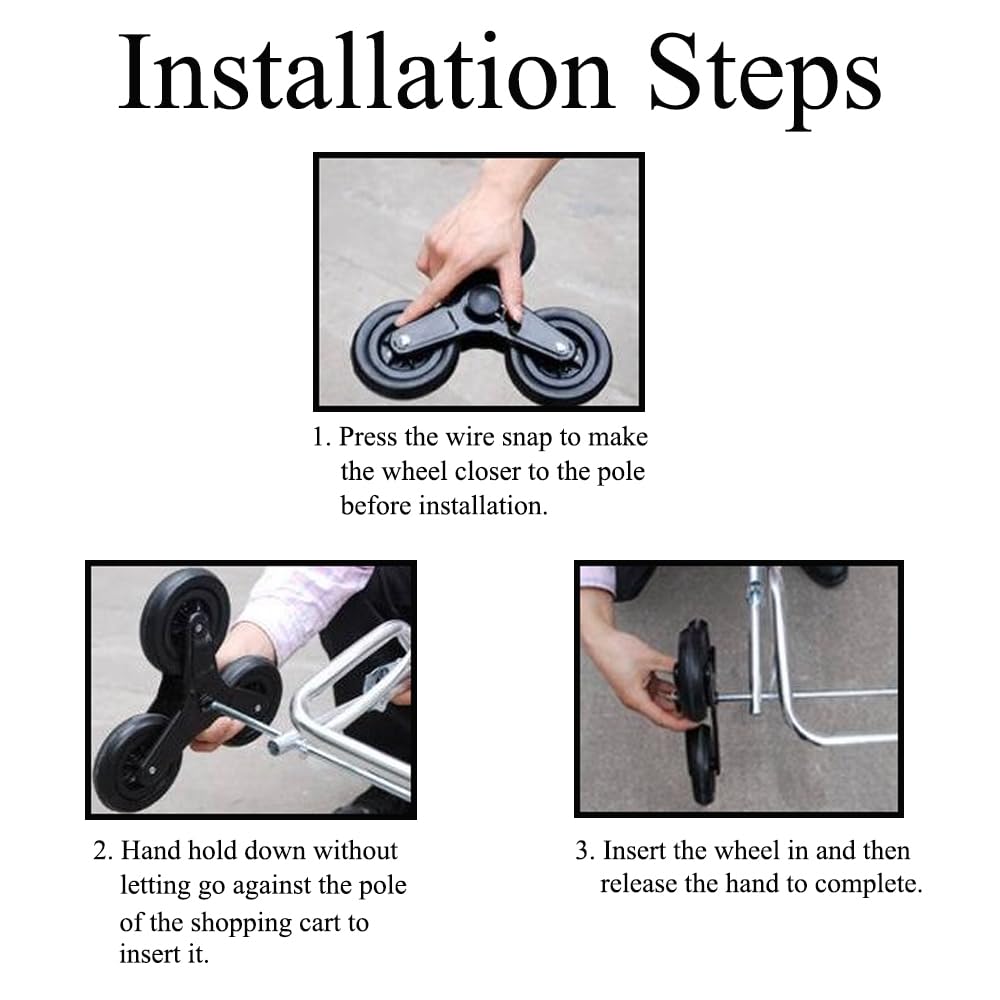 Installation Steps

1. Press the wire snap to make the wheel closer to the pole before installation.

2. Hand hold down without letting go against the pole of the shopping cart to insert it.

3. Insert the wheel in and then release the hand to complete.