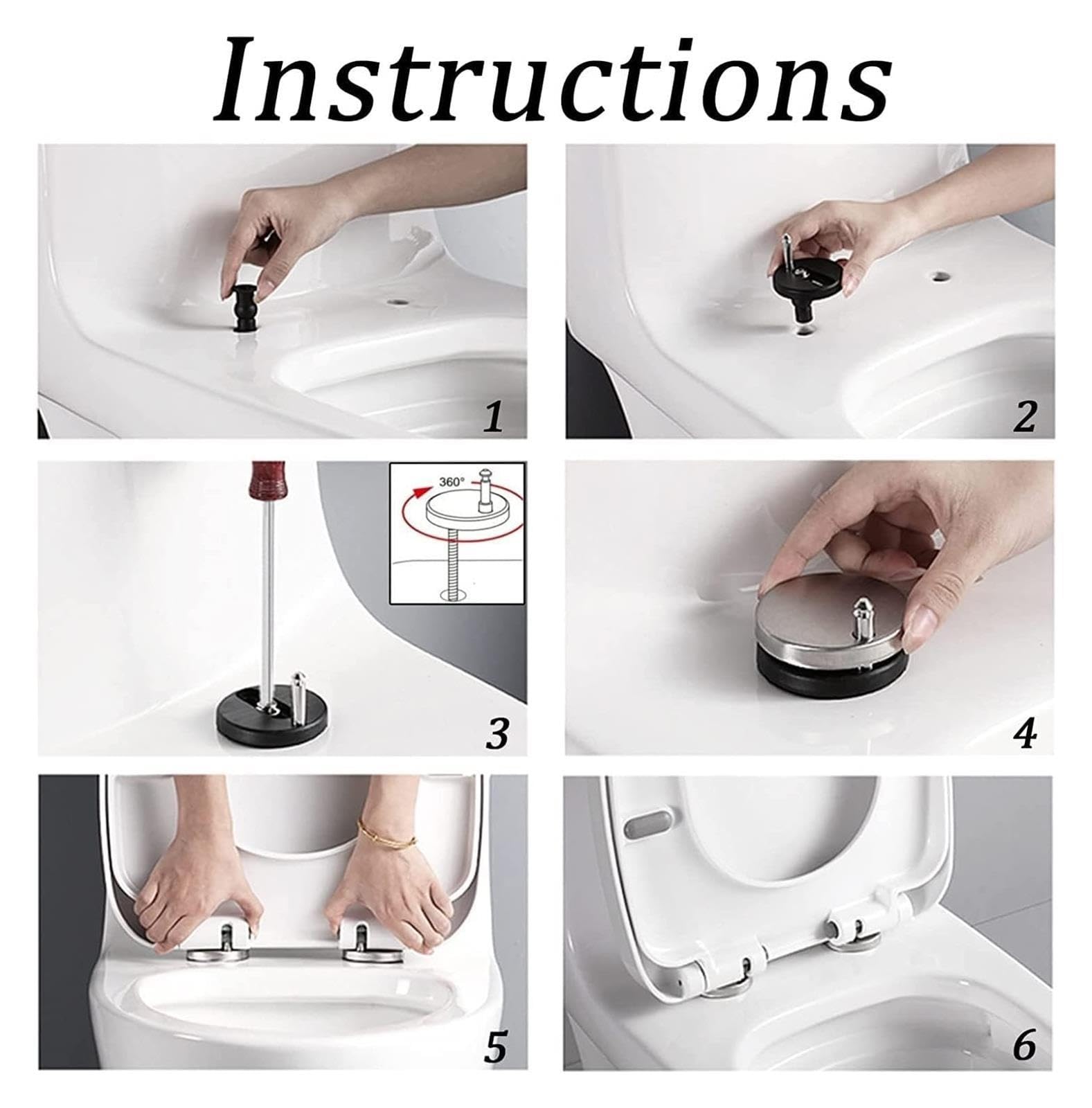 Instructions

1

2

360°

3

4

5

6