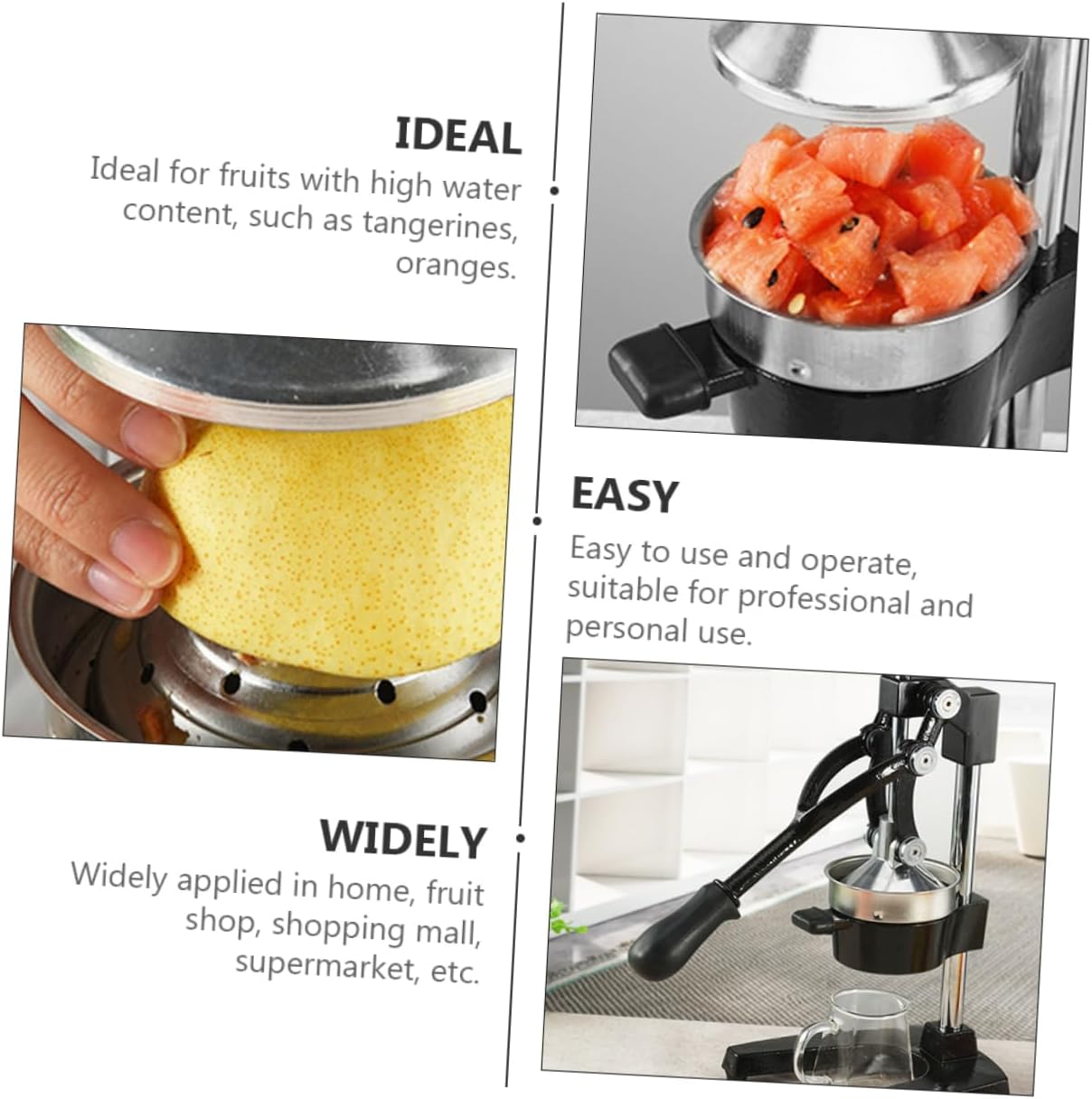 IDEAL

Ideal for fruits with high water content, such as tangerines, oranges.

EASY

Easy to use and operate, suitable for professional and personal use.

WIDELY

Widely applied in home, fruit shop, shopping mall, supermarket, etc.