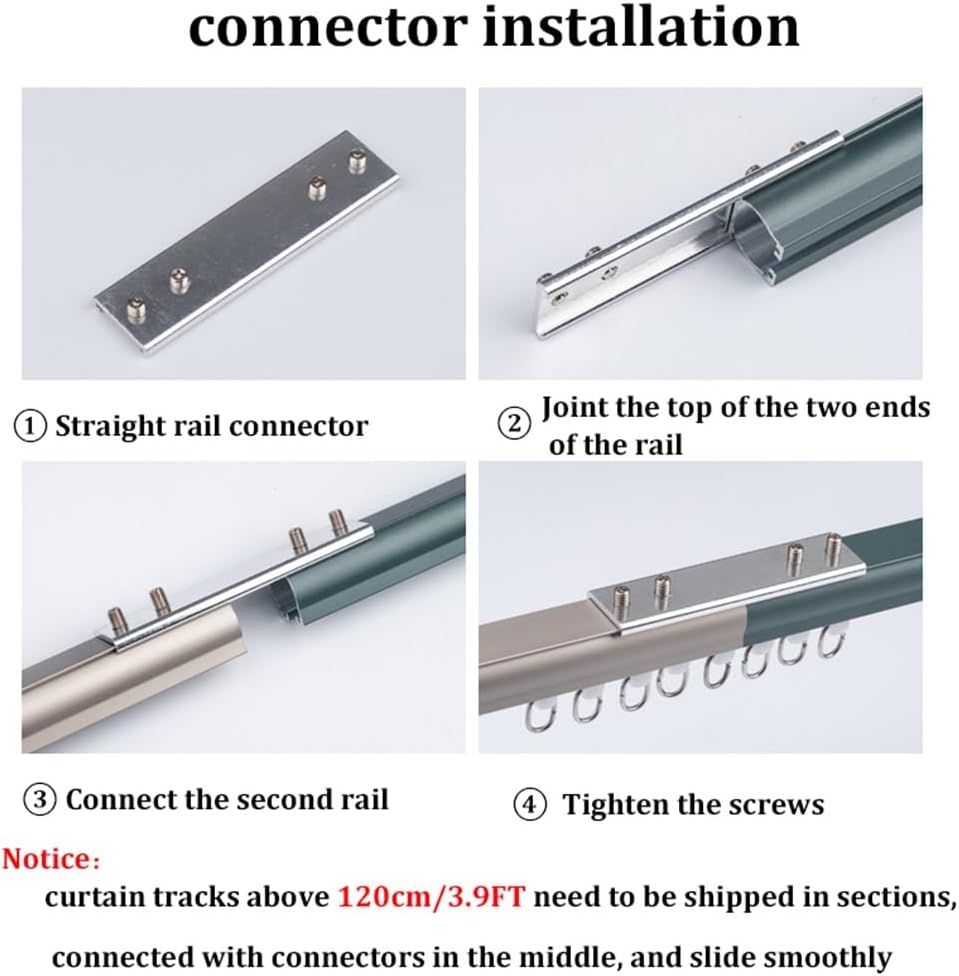 connector installation

① Straight rail connector

② Joint the top of the two ends of the rail

③ Connect the second rail

④ Tighten the screws

Notice:
curtain tracks above 120cm/3.9FT need to be shipped in sections, connected with connectors in the middle, and slide smoothly