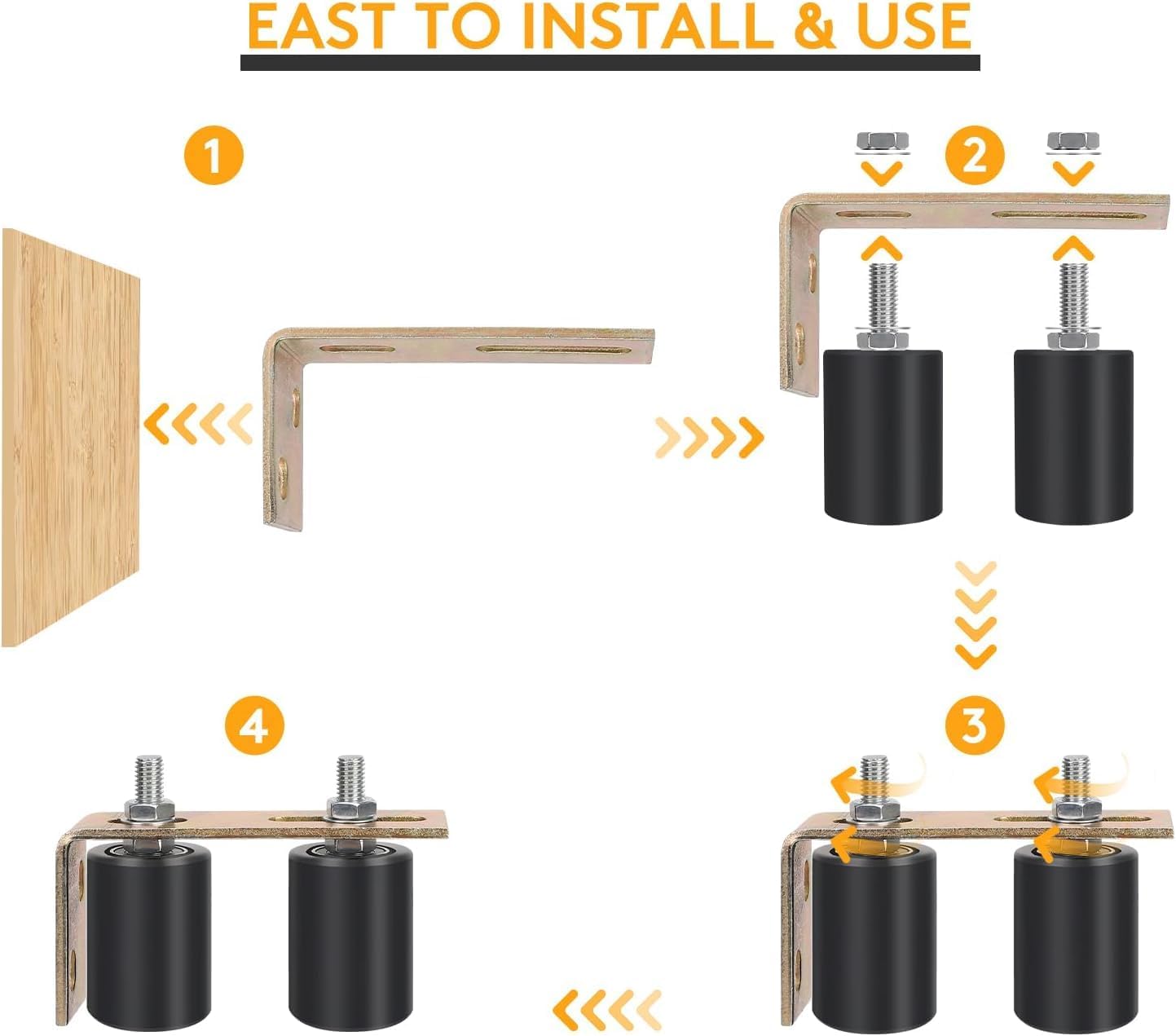 EAST TO INSTALL & USE

1

2

3

4