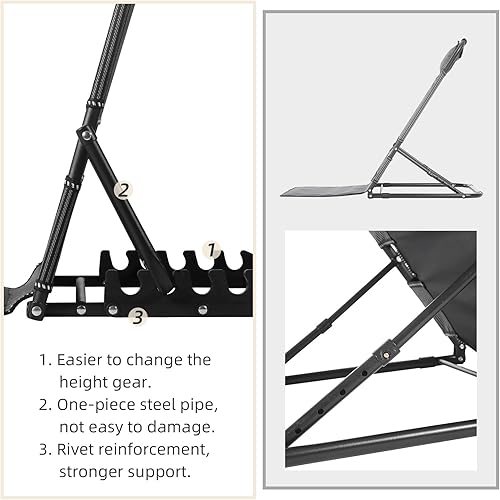 2

1

3

1. Easier to change the height gear.
2. One-piece steel pipe, not easy to damage.
3. Rivet reinforcement, stronger support.