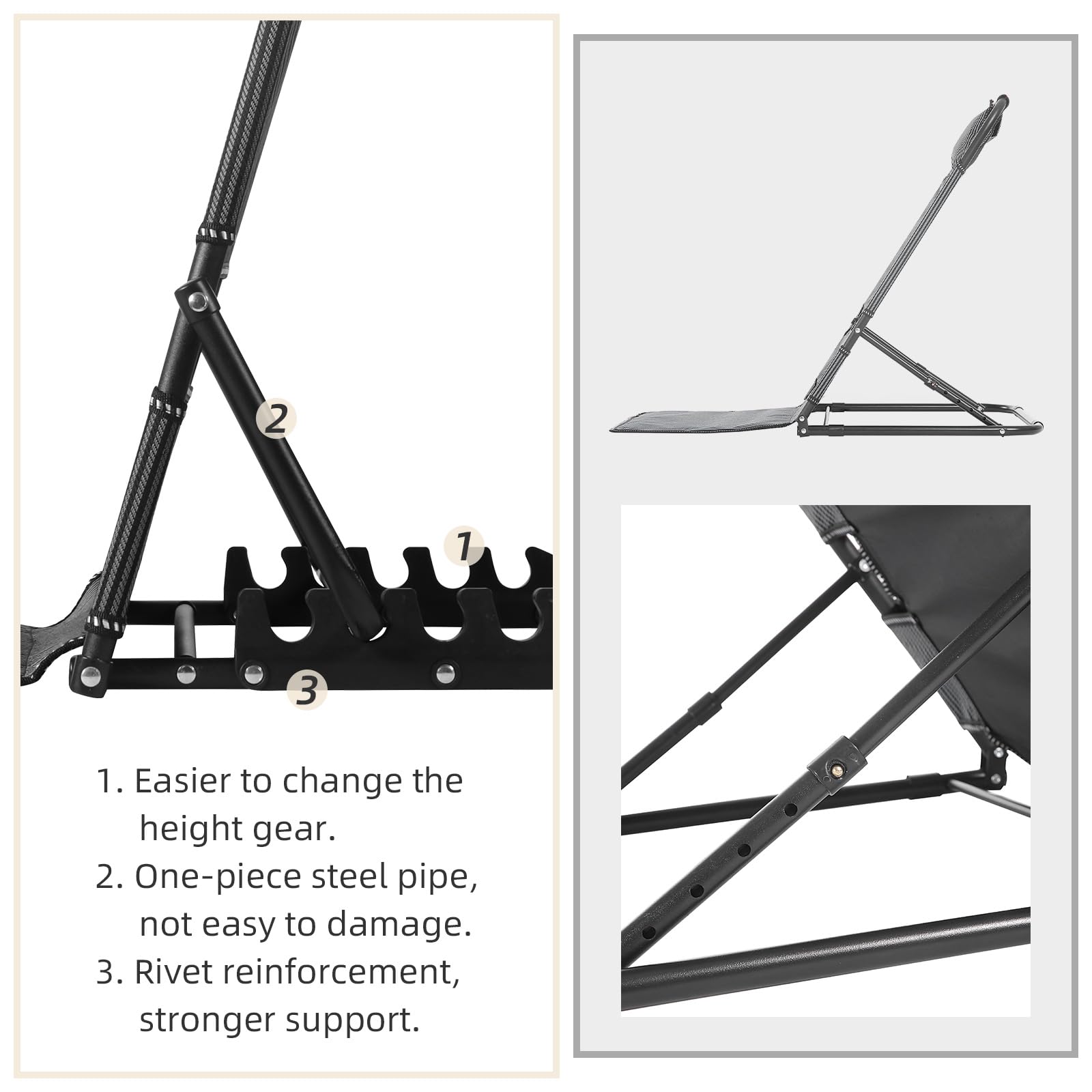 2

1

3

1. Easier to change the height gear.
2. One-piece steel pipe, not easy to damage.
3. Rivet reinforcement, stronger support.