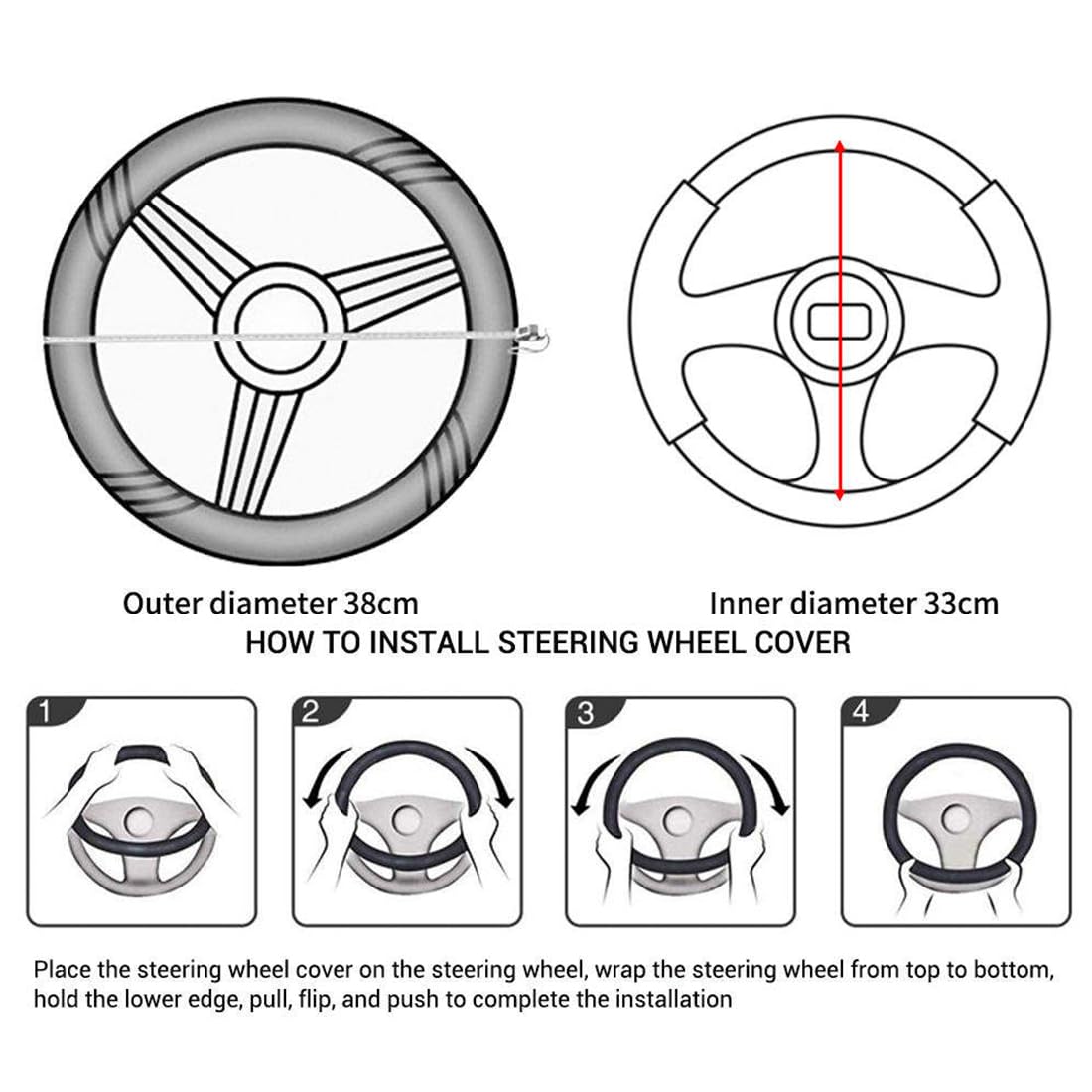 Outer diameter 38cm

Inner diameter 33cm

HOW TO INSTALL STEERING WHEEL COVER

1

2

3

4

Place the steering wheel cover on the steering wheel, wrap the steering wheel from top to bottom, hold the lower edge, pull, flip, and push to complete the installation