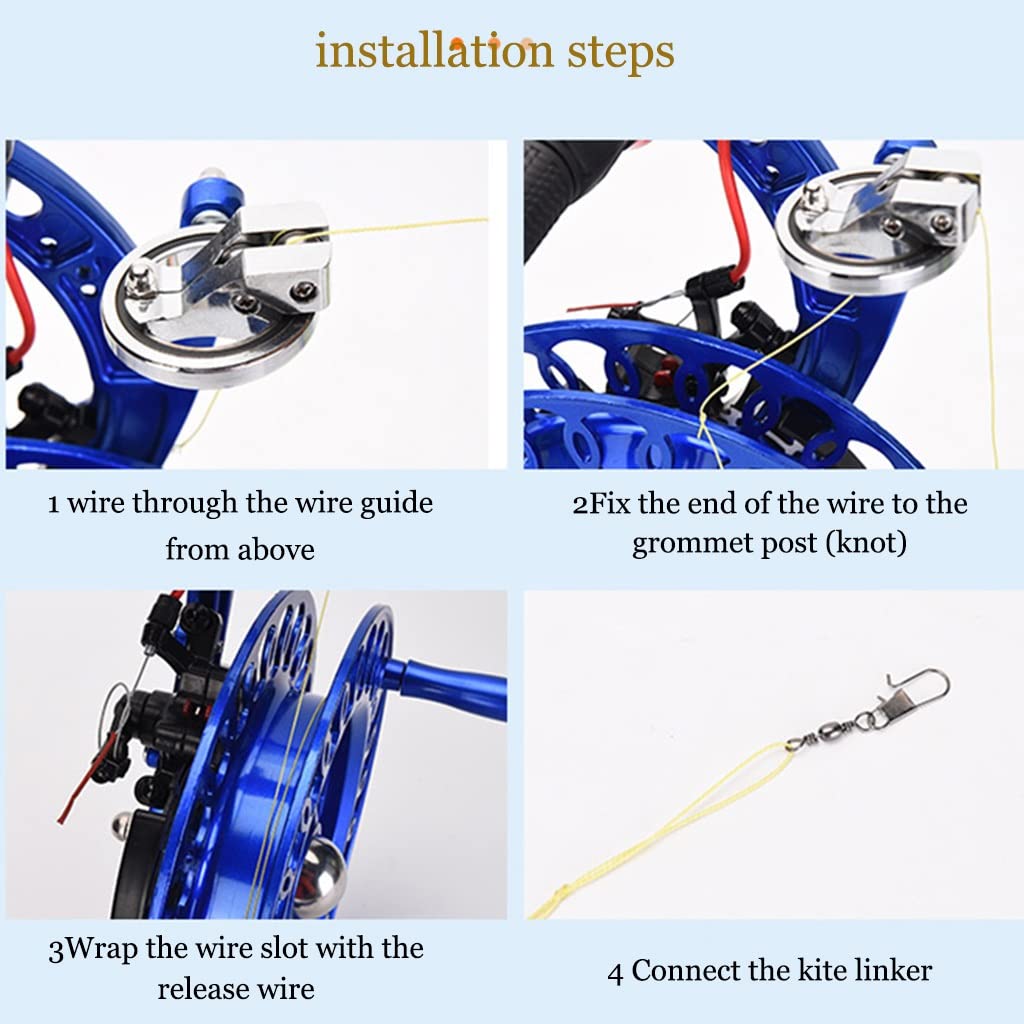 installation steps

1 wire through the wire guide from above

2Fix the end of the wire to the grommet post (knot)

3Wrap the wire slot with the release wire

4 Connect the kite linker