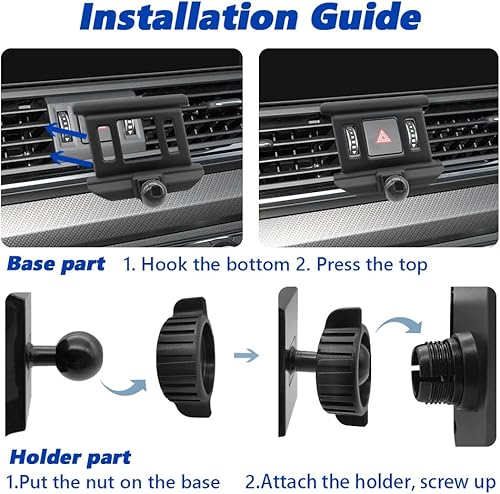 Installation Guide

Base part 1. Hook the bottom 2. Press the top

Holder part

1.Put the nut on the base 2.Attach the holder, screw up