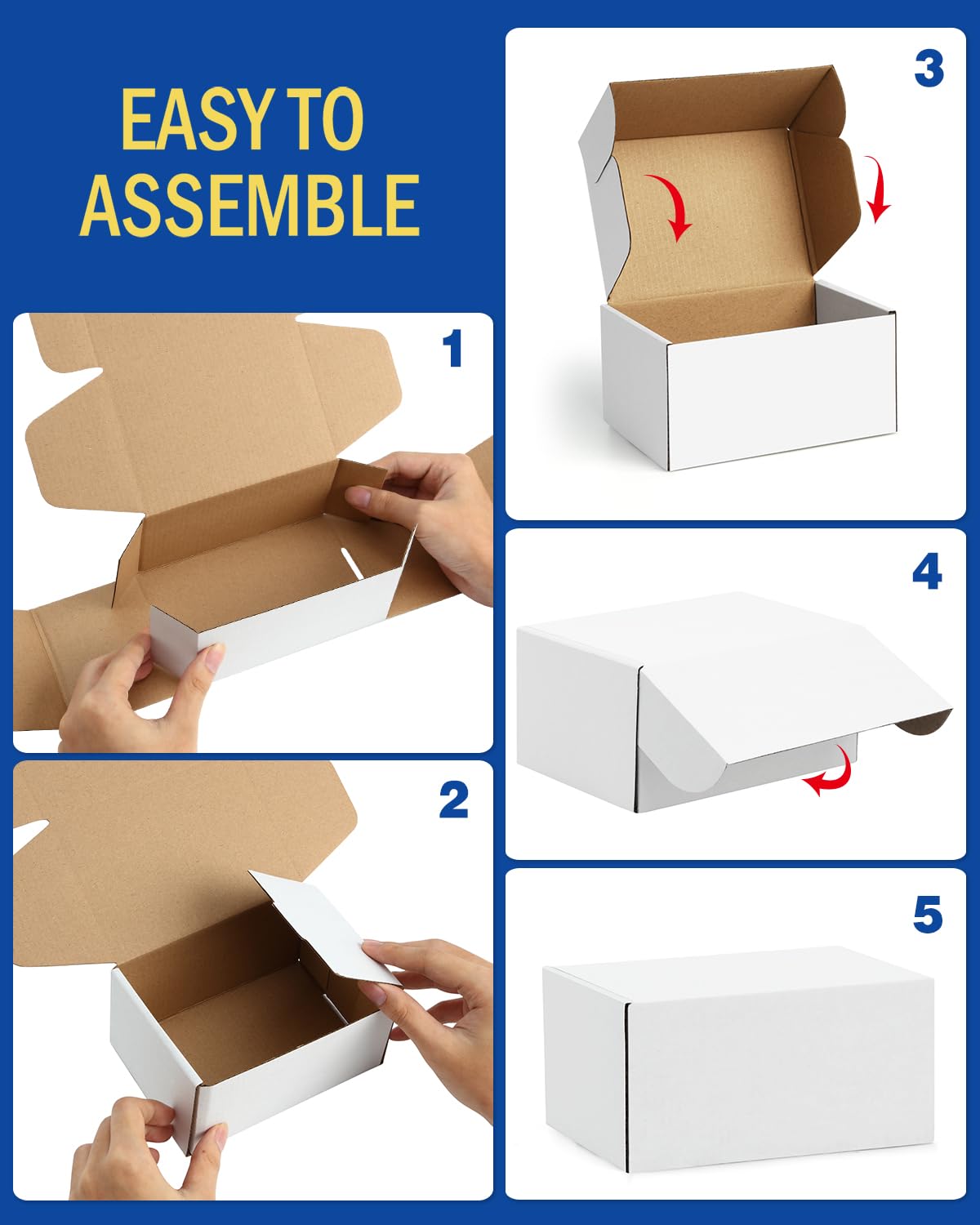 EASY TO ASSEMBLE

1

2

3

4

5