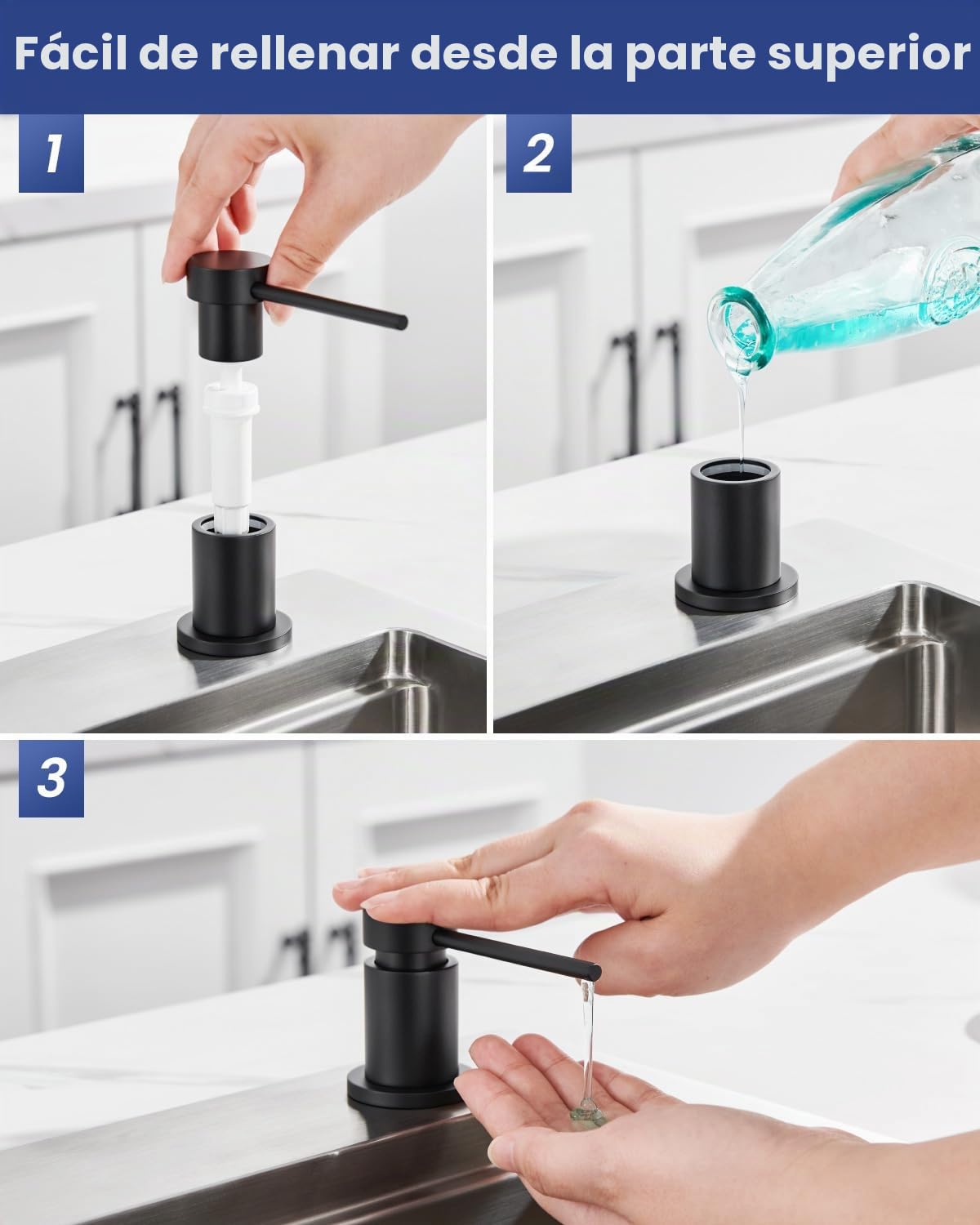 Fácil de rellenar desde la parte superior

1

2

3