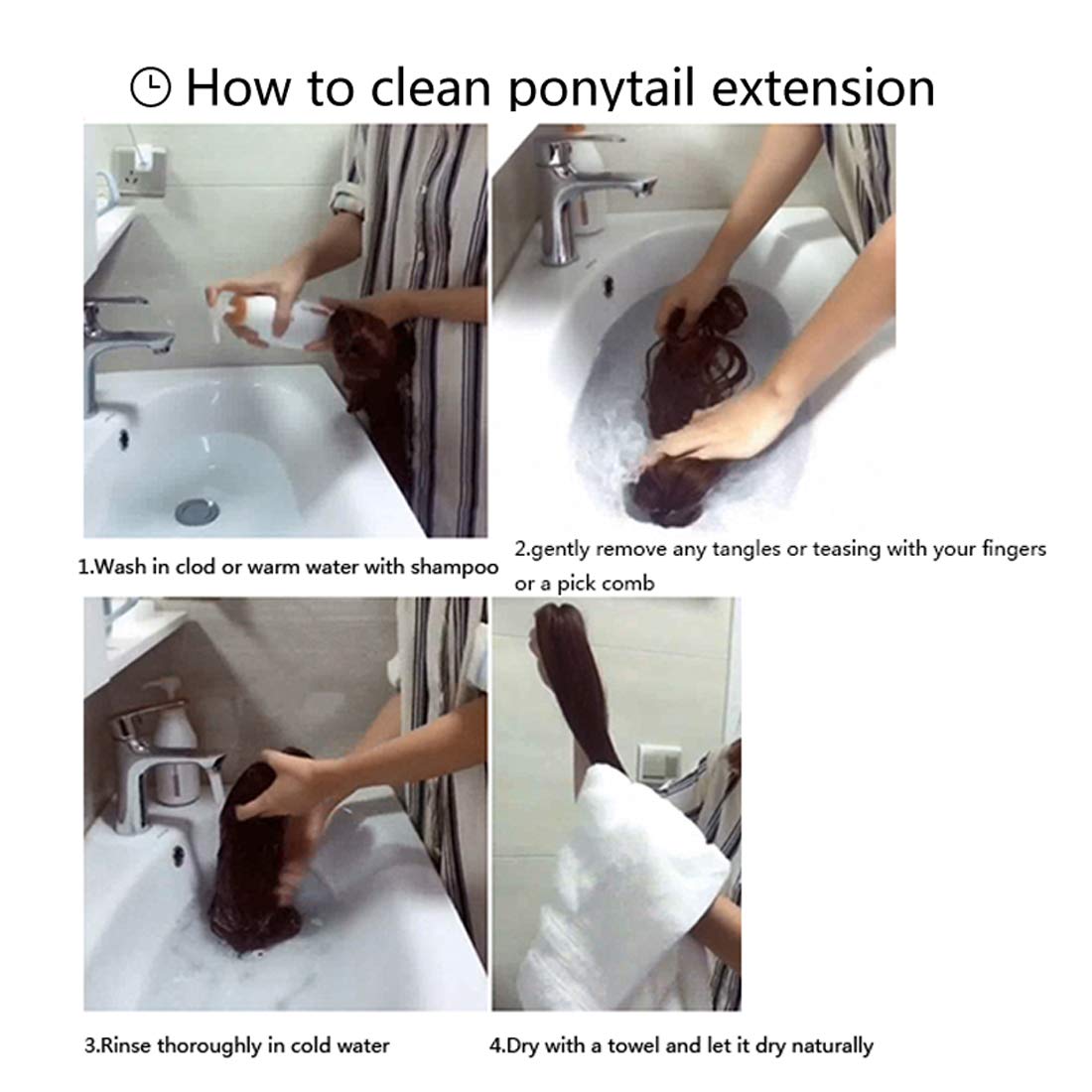 How to clean ponytail extension

1.Wash in clod or warm water with shampoo

2.gently remove any tangles or teasing with your fingers or a pick comb

3.Rinse thoroughly in cold water

4.Dry with a towel and let it dry naturally