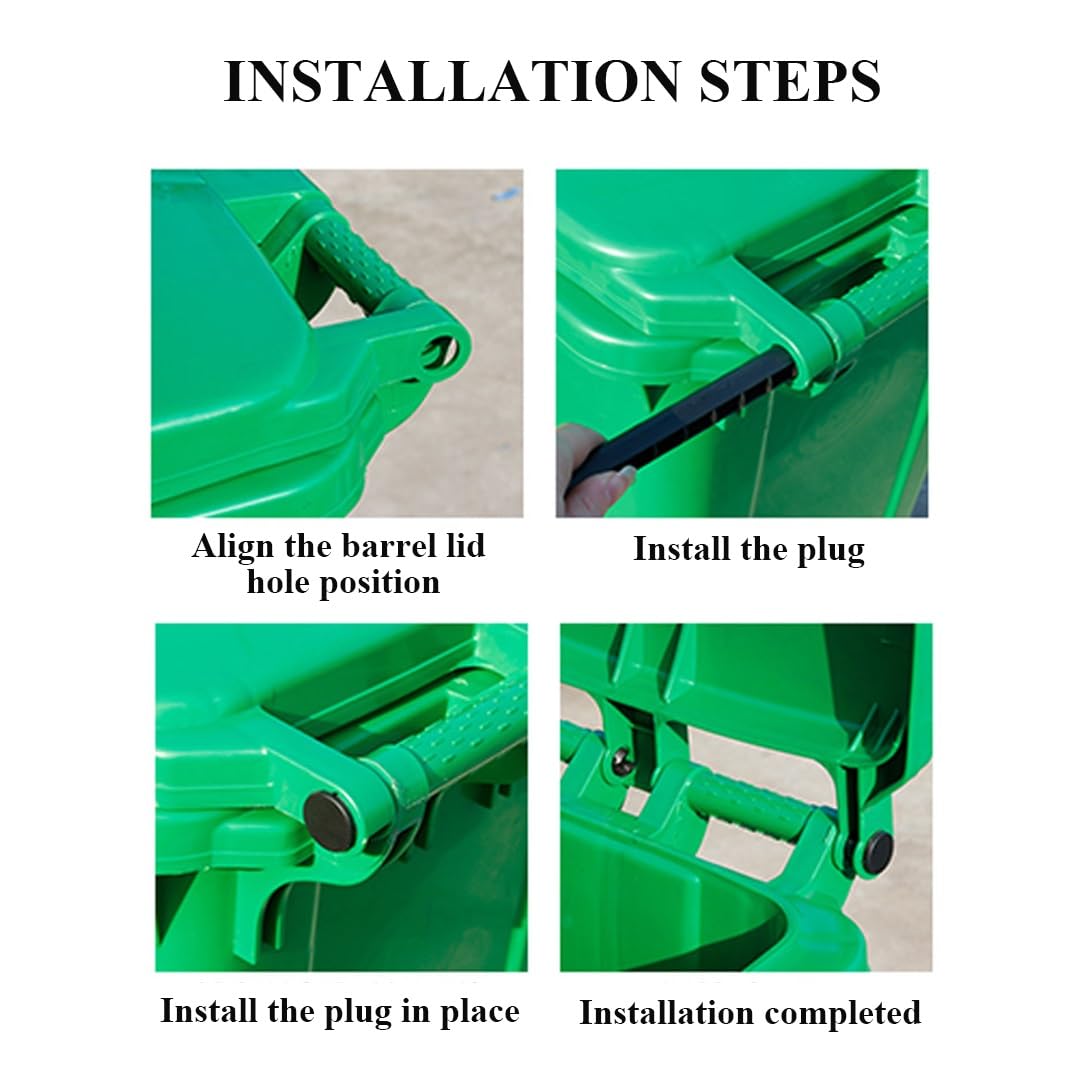 INSTALLATION STEPS

Align the barrel lid hole position

Install the plug

Install the plug in place

Installation completed