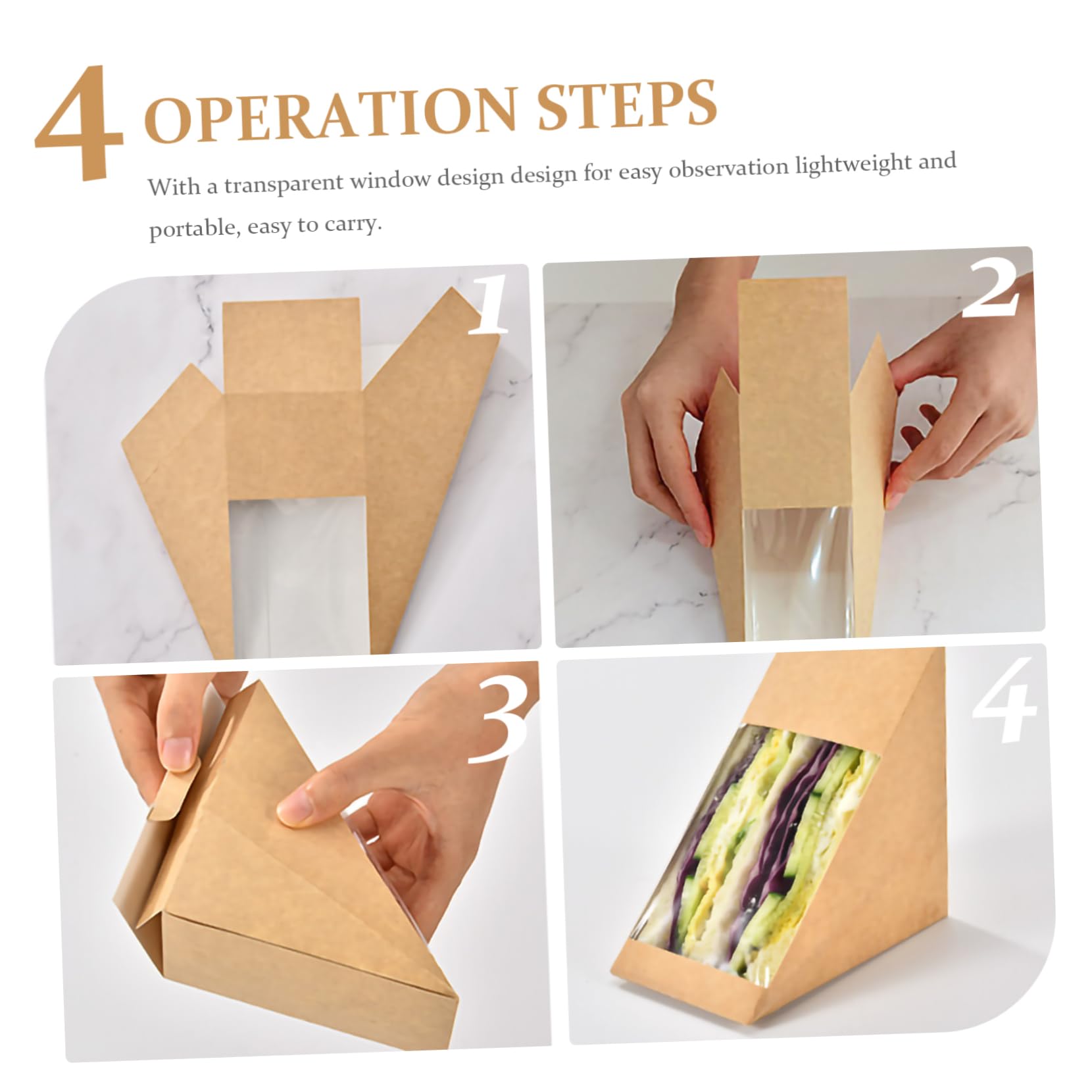 4 OPERATION STEPS

With a transparent window design design for easy observation lightweight and portable, easy to carry.

1

2

3

4