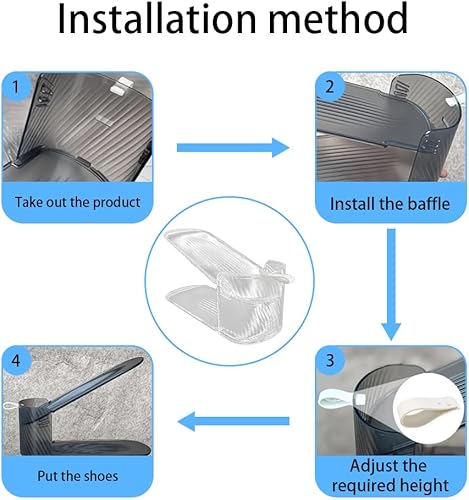 Installation method

1
Take out the product

2
Install the baffle

3
Adjust the required height

4
Put the shoes