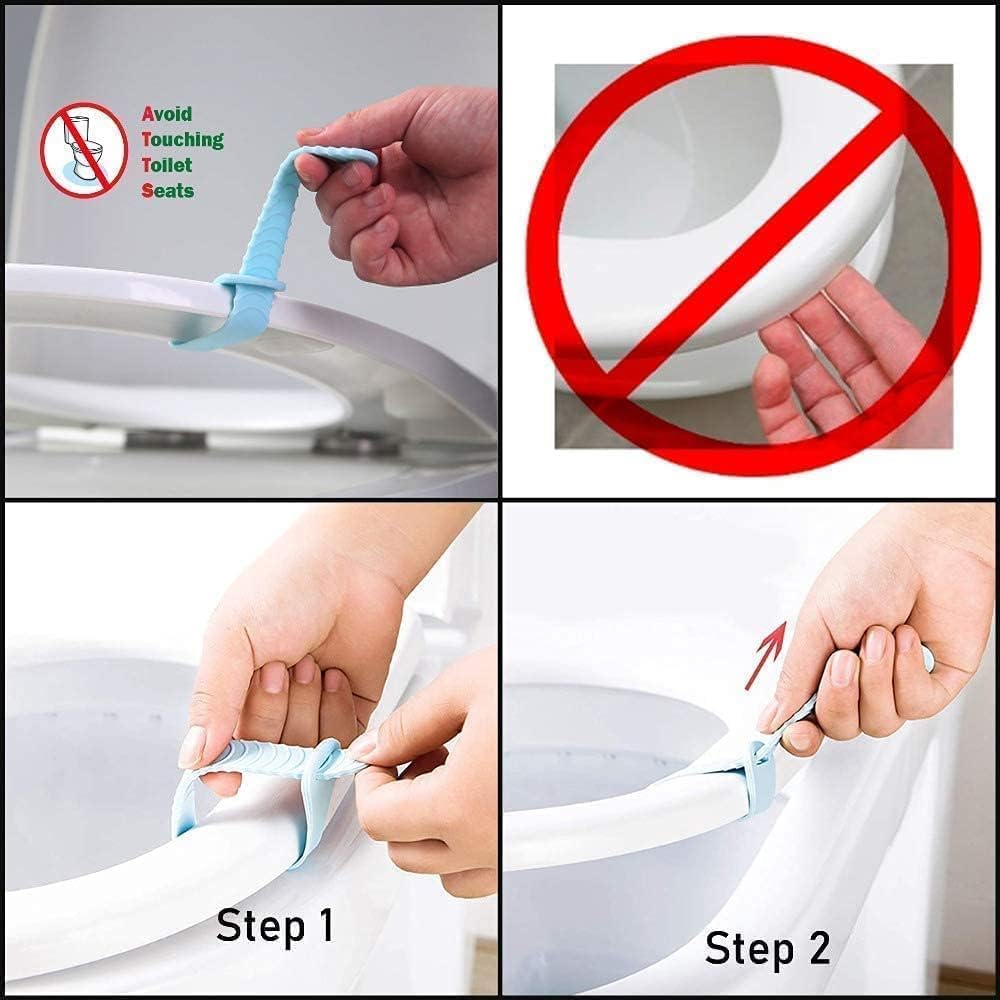 Avoid
Touching
Toilet
Seats

Step 1

Step 2