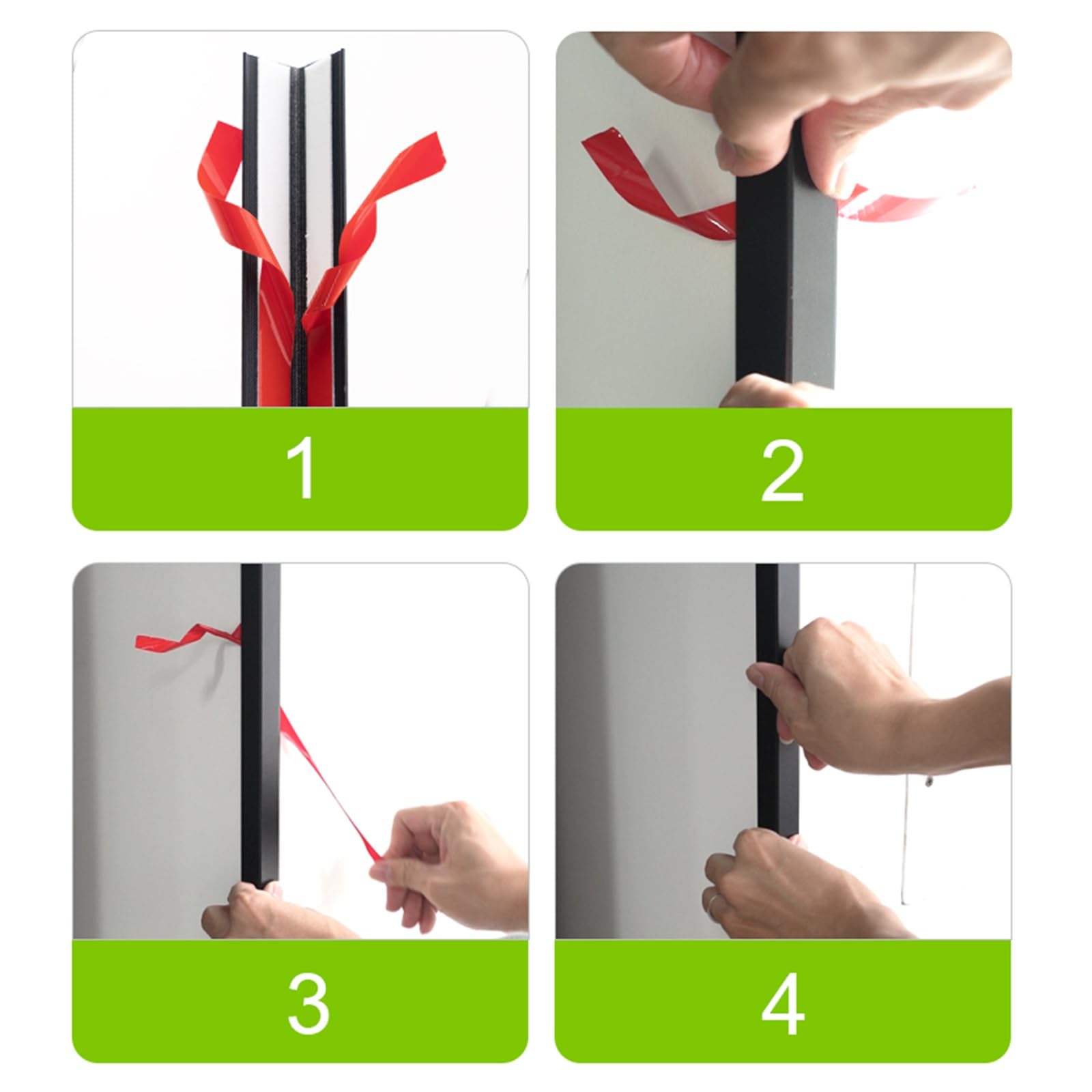 1

2

3

4