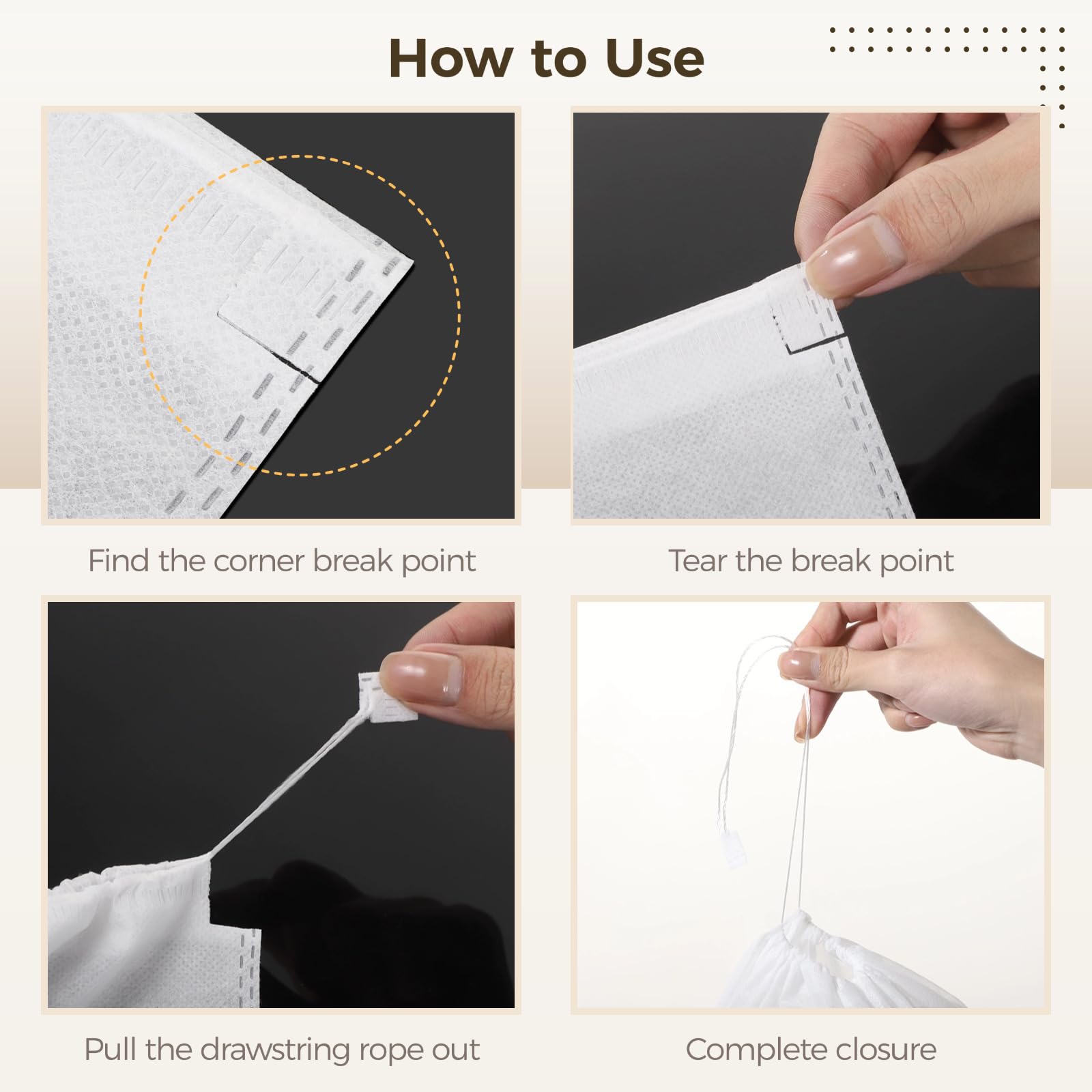 How to Use

Find the corner break point

Tear the break point

Pull the drawstring rope out

Complete closure