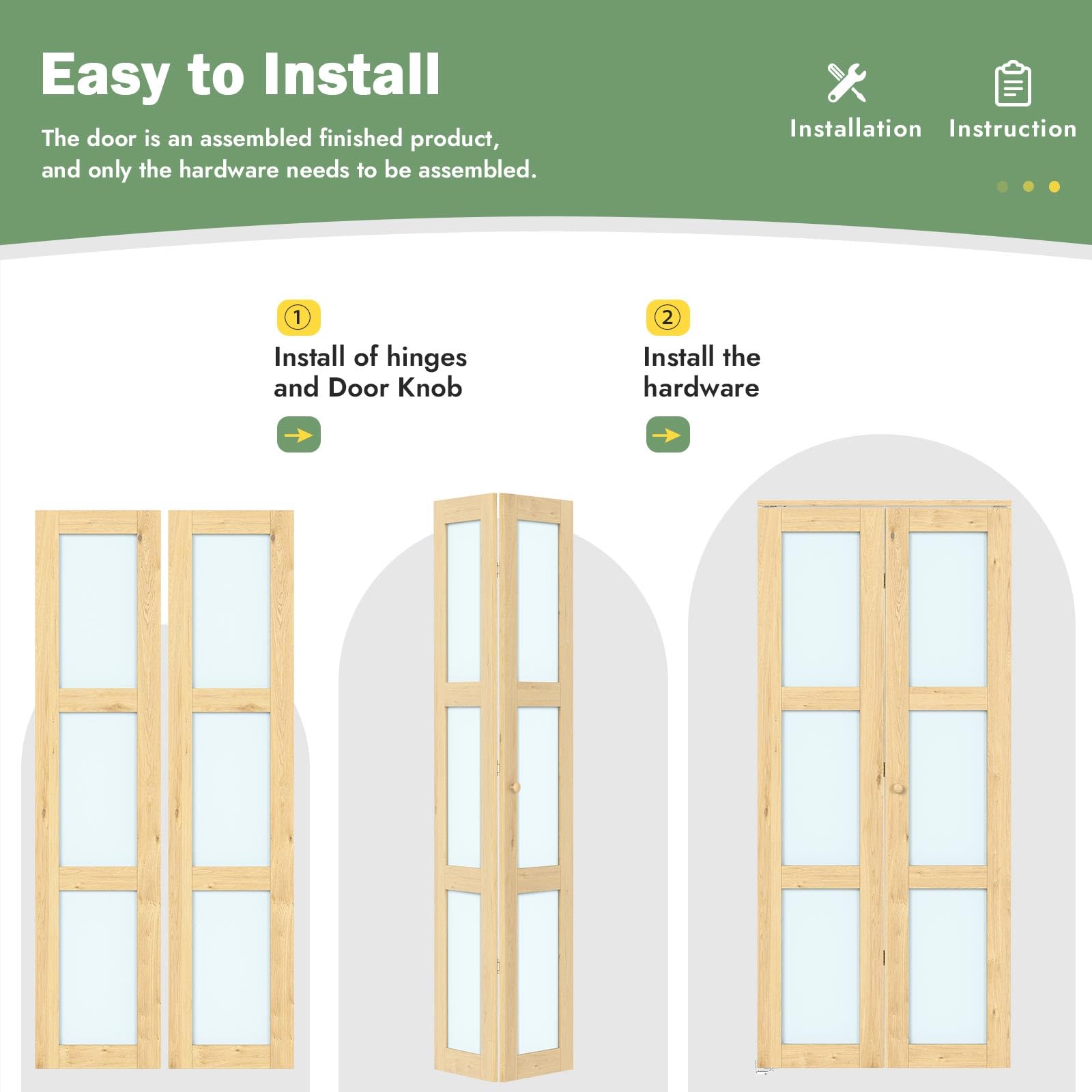 Easy to Install

The door is an assembled finished product, and only the hardware needs to be assembled.

Installation Instruction

①
Install of hinges and Door Knob

②
Install the hardware