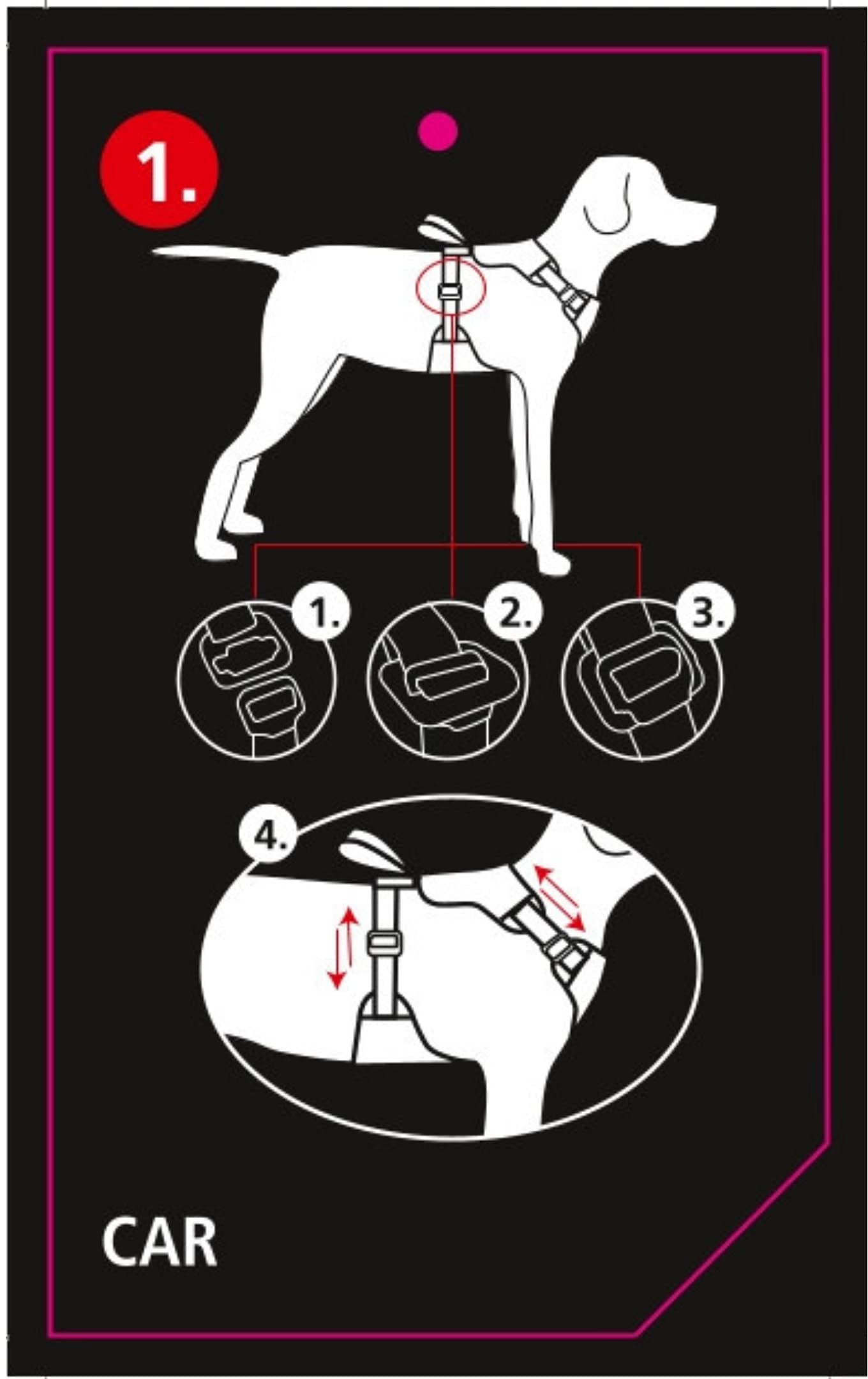 1.

1.

2.

3.

4.

CAR