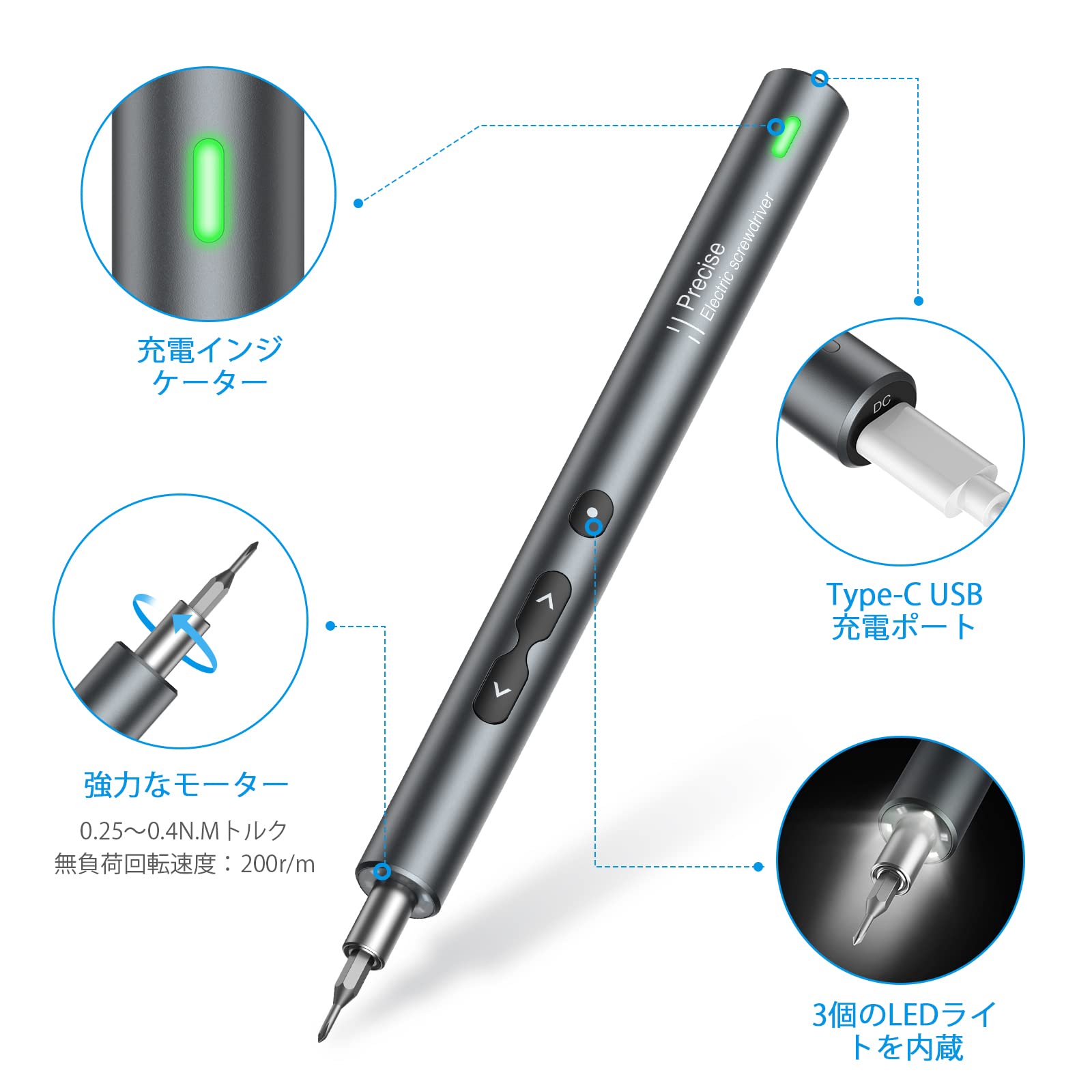 充電インジケーター

Precise
Electric screwdriver

DC

Type-C USB
充電ポート

強力なモーター
0.25～0.4N.Mトルク
無負荷回転速度：200r/m

3個のLEDライトを内蔵