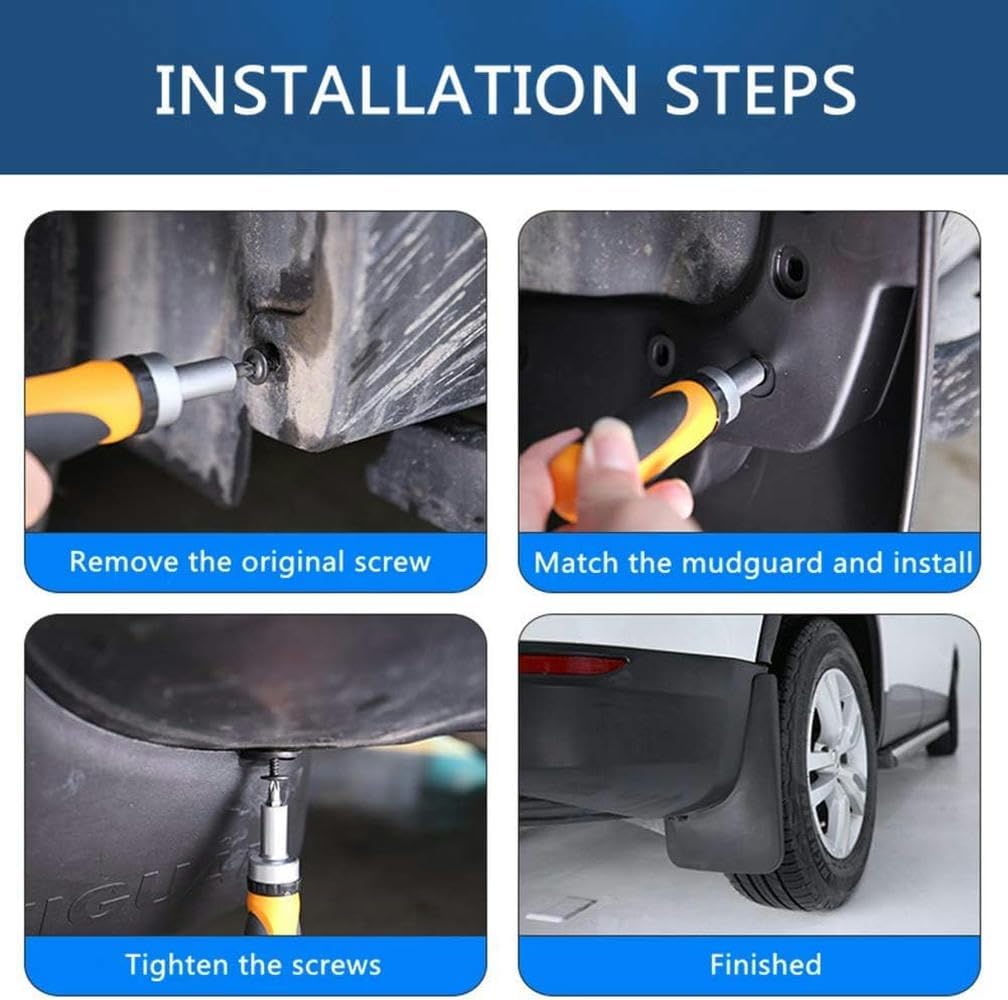 INSTALLATION STEPS

Remove the original screw

Match the mudguard and install

Tighten the screws

Finished