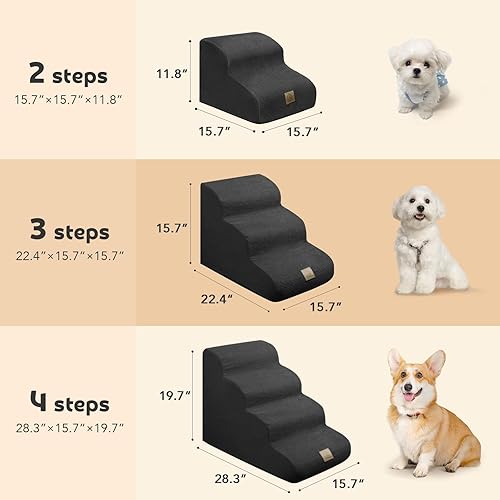 2 steps
15.7″×15.7″×11.8″

11.8″
15.7″
15.7″

3 steps
22.4″×15.7″×15.7″

15.7″
22.4″
15.7″

4 steps
28.3″×15.7″×19.7″

19.7″
28.3″
15.7″