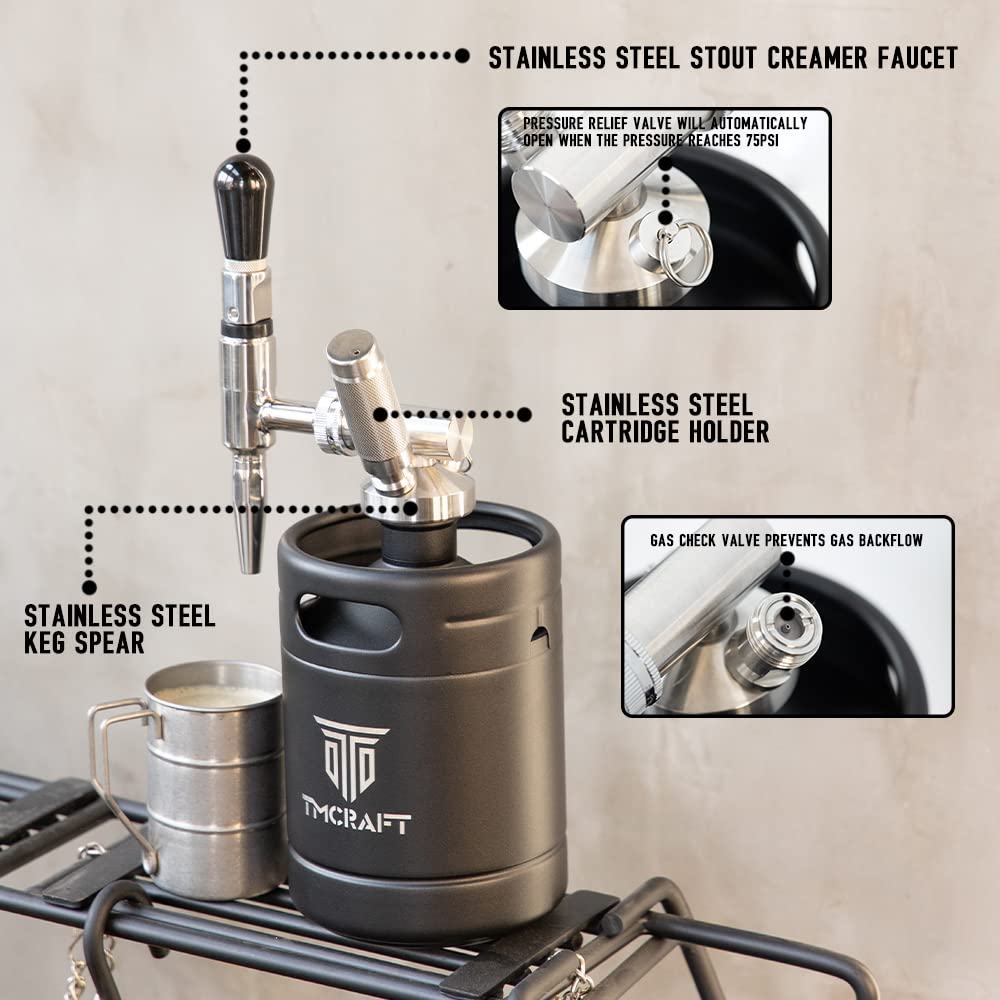 STAINLESS STEEL STOUT CREAMER FAUCET

PRESSURE RELIEF VALVE WILL AUTOMATICALLY OPEN WHEN THE PRESSURE REACHES 75PSI

STAINLESS STEEL CARTRIDGE HOLDER

GAS CHECK VALVE PREVENTS GAS BACKFLOW

STAINLESS STEEL KEG SPEAR

TMCRAFT