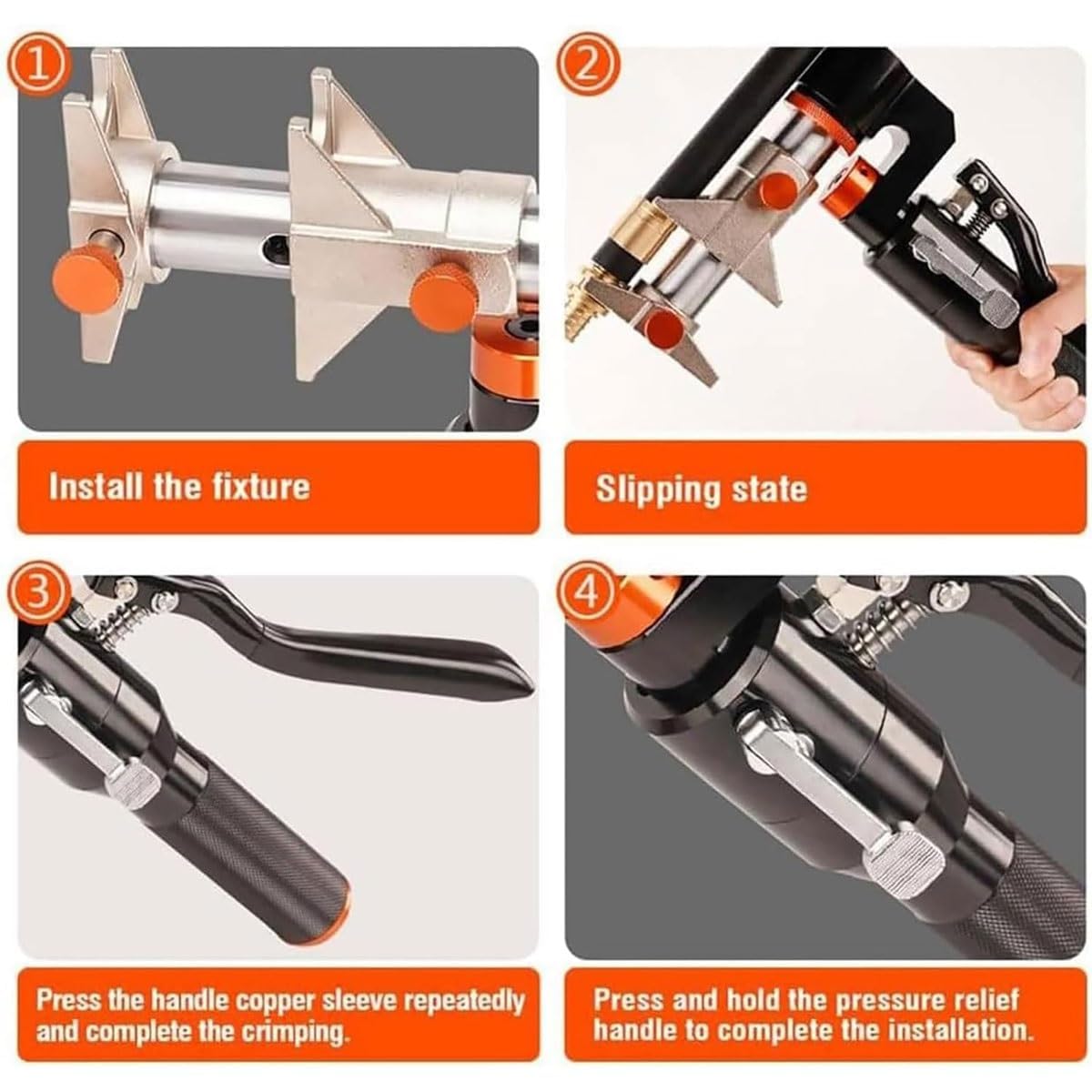 ①

Install the fixture

②

Slipping state

③

Press the handle copper sleeve repeatedly and complete the crimping.

④

Press and hold the pressure relief handle to complete the installation.