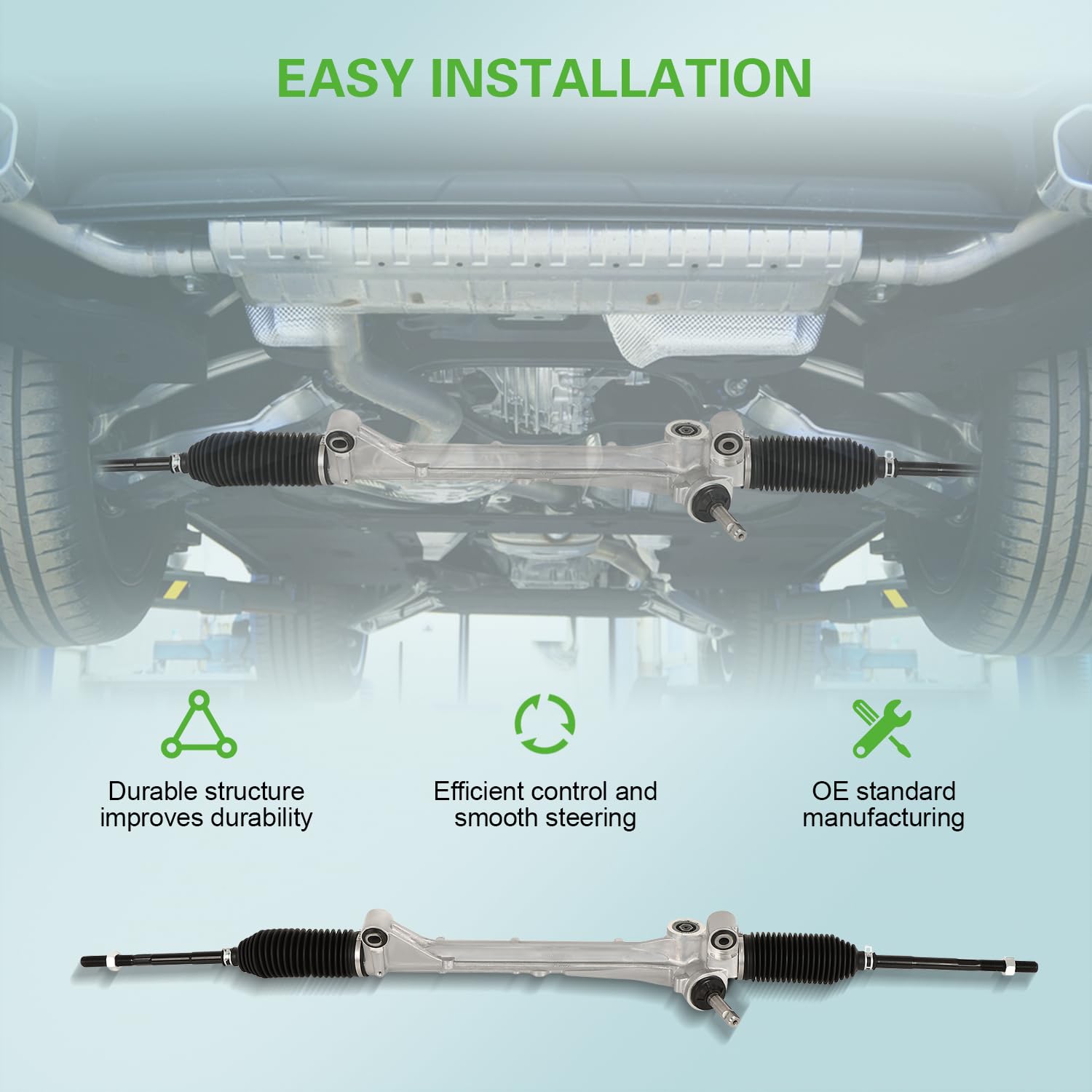 EASY INSTALLATION

Durable structure improves durability

Efficient control and smooth steering

OE standard manufacturing