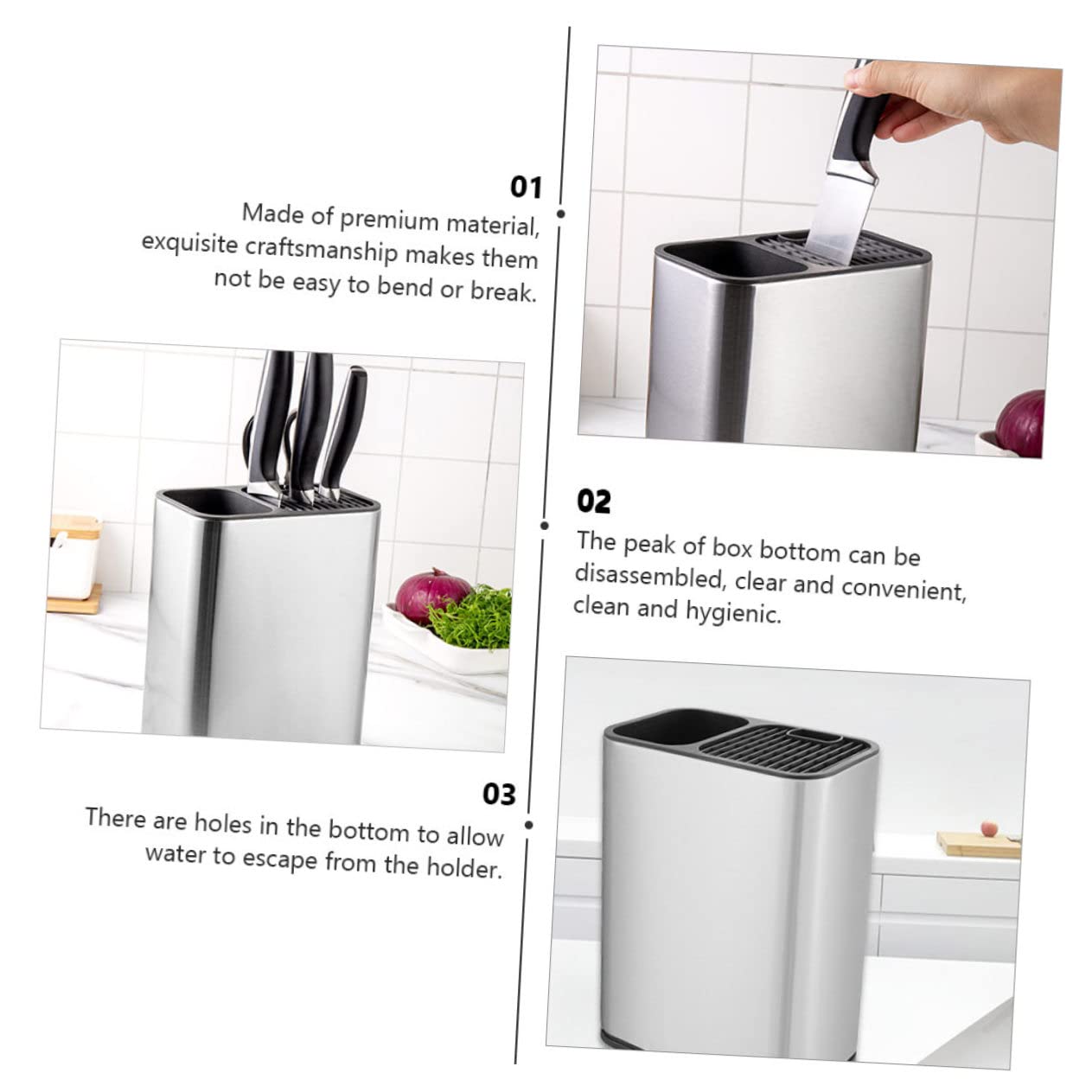 01
Made of premium material, exquisite craftsmanship makes them not be easy to bend or break.

02
The peak of box bottom can be disassembled, clear and convenient, clean and hygienic.

03
There are holes in the bottom to allow water to escape from the holder.