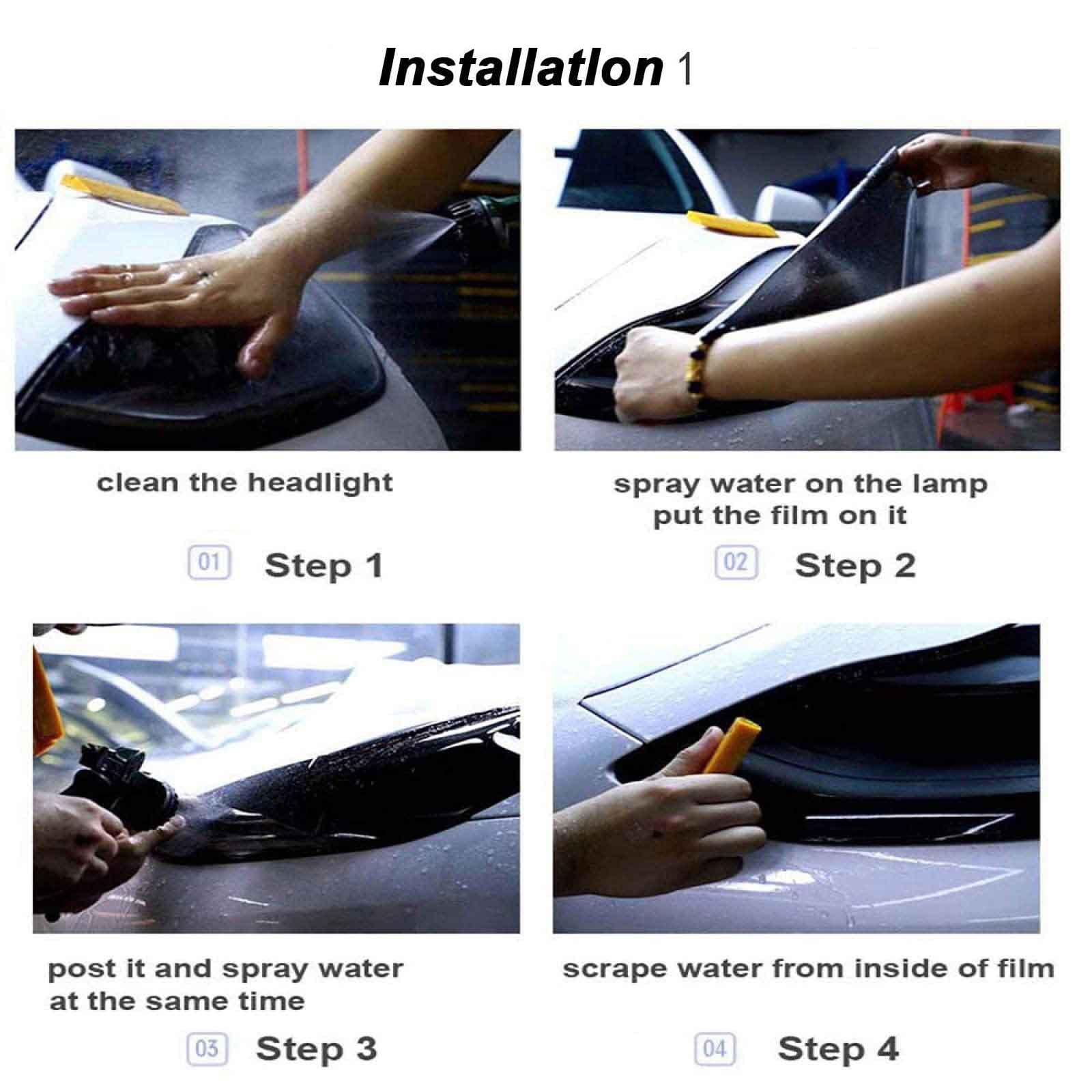 Installatlon 1

clean the headlight

01 Step 1

spray water on the lamp put the film on it

02 Step 2

post it and spray water at the same time

03 Step 3

scrape water from inside of film

04 Step 4