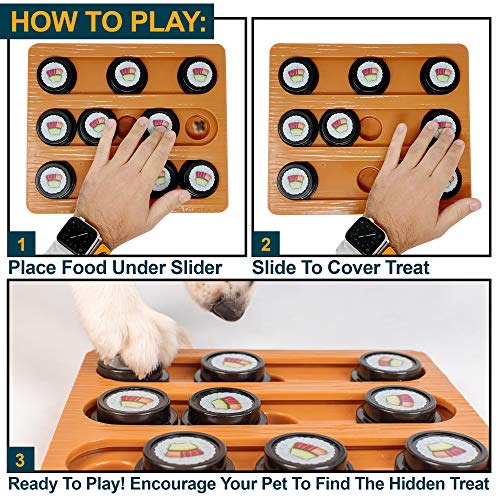 HOW TO PLAY:

1
Place Food Under Slider

2
Slide To Cover Treat

3
Ready To Play! Encourage Your Pet To Find The Hidden Treat