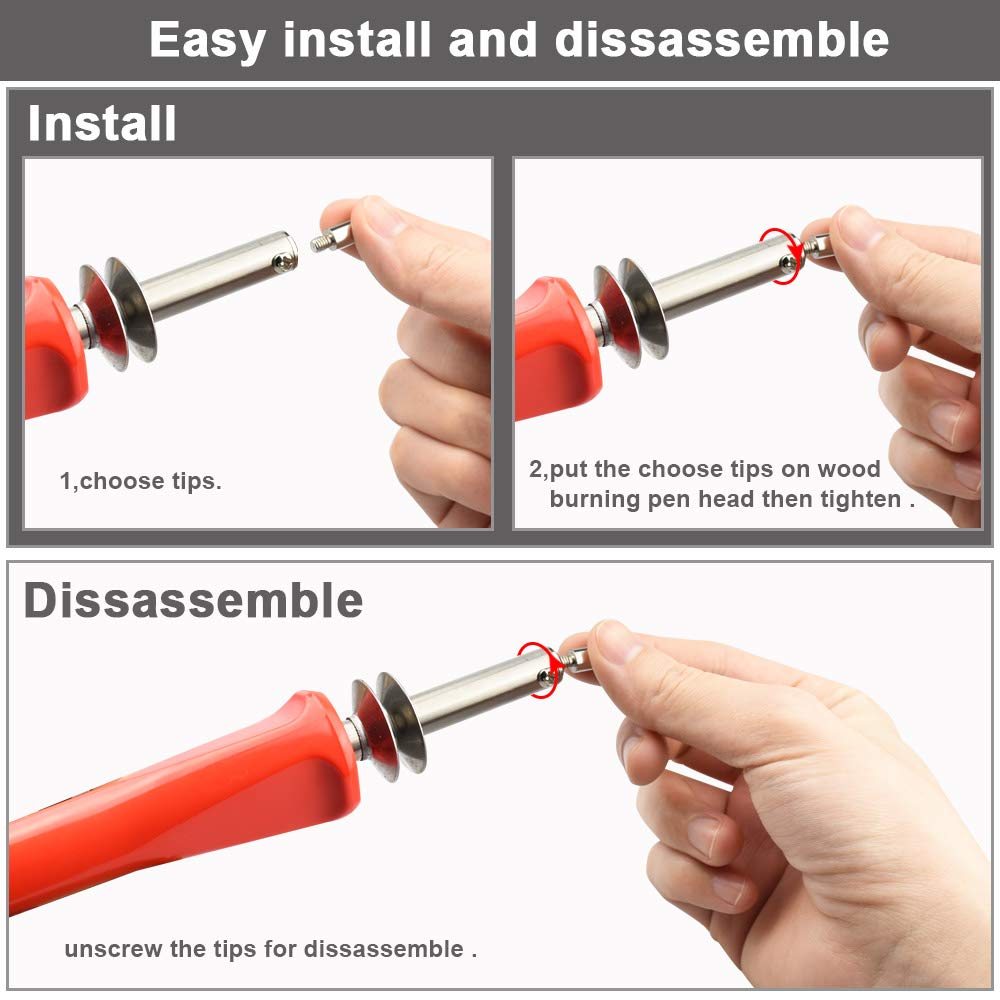 Easy install and dissassemble

Install

1,choose tips.

2,put the choose tips on wood burning pen head then tighten .

Dissassemble

unscrew the tips for dissassemble .