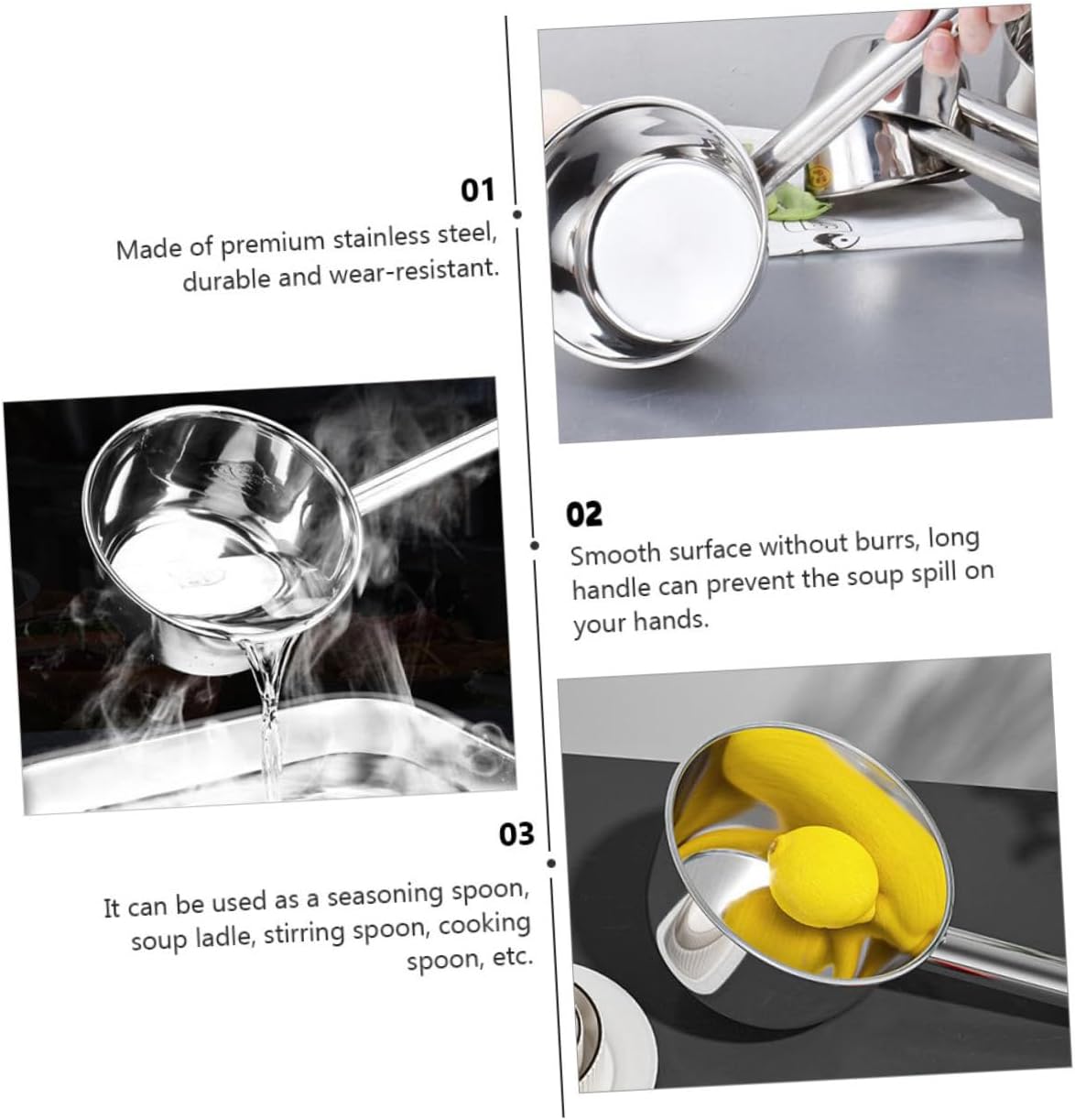 01

Made of premium stainless steel, durable and wear-resistant.

02

Smooth surface without burrs, long handle can prevent the soup spill on your hands.

03

It can be used as a seasoning spoon, soup ladle, stirring spoon, cooking spoon, etc.